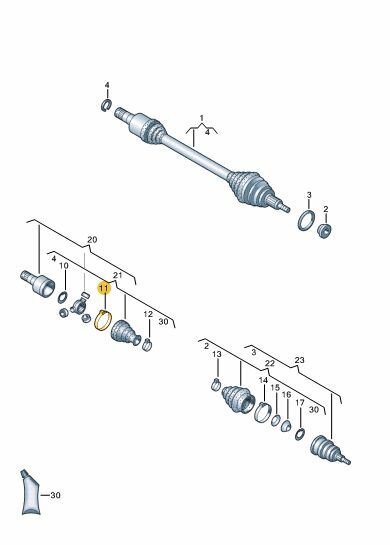 4
1
4
3
2
20
4
10
21
11
12
30
2
13
3
22
23
14
15
16
17
30
30