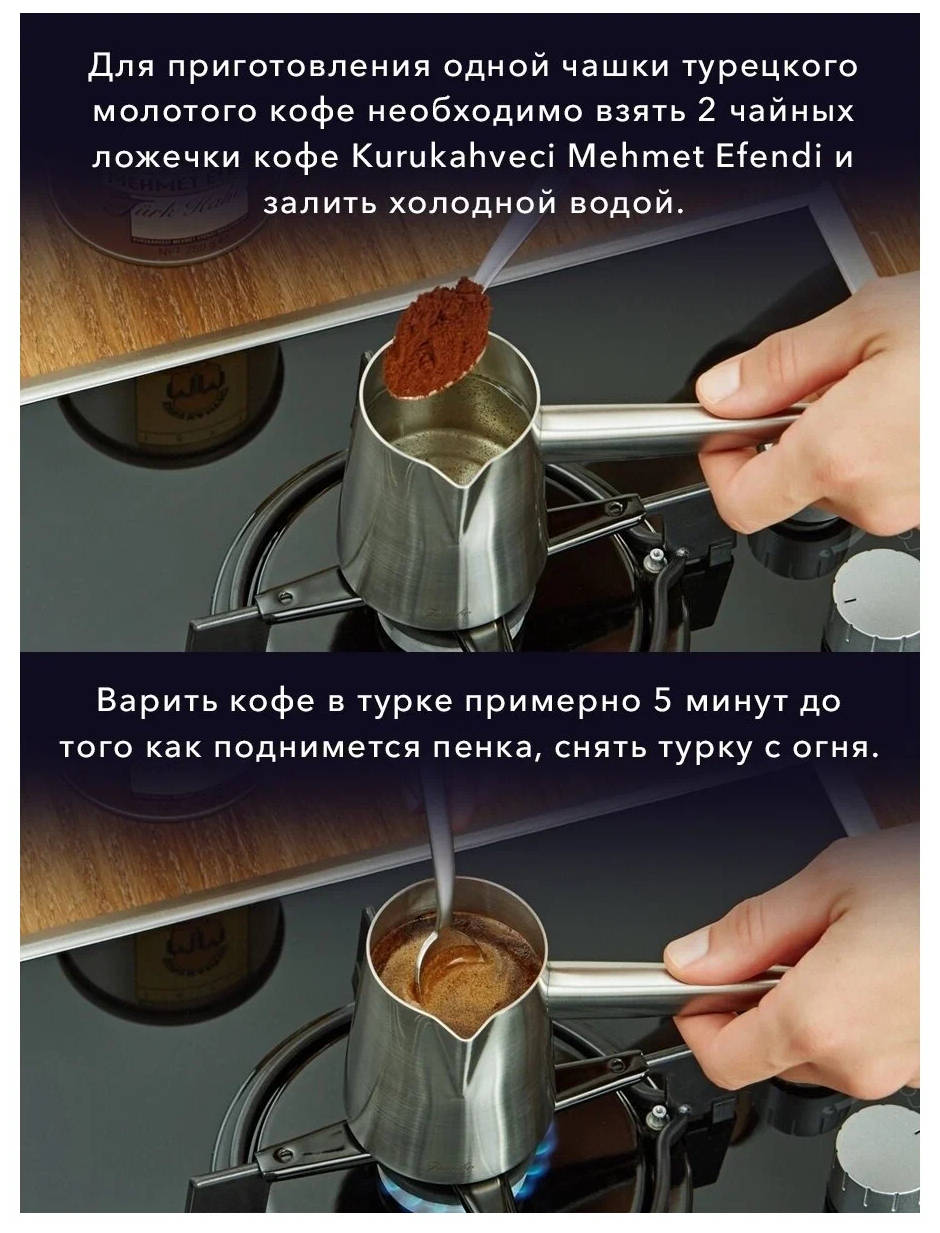 Для приготовления одной чашки турецкого молотого кофе необходимо взять 2 чайных ложечки кофе Kurukahveci Mehmet Efendi и залить холодной водой.

Варить кофе в турке примерно 5 минут до того как поднимется пенка, снять турку с огня.