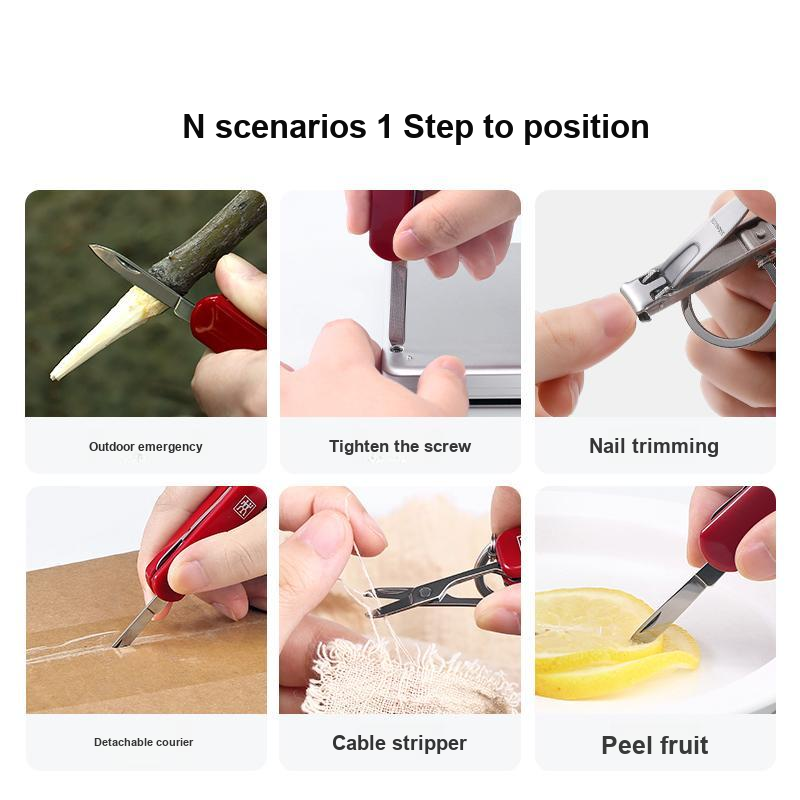 N scenarios 1 Step to position

Outdoor emergency

Tighten the screw

Nail trimming

Detachable courier

Cable stripper

Peel fruit