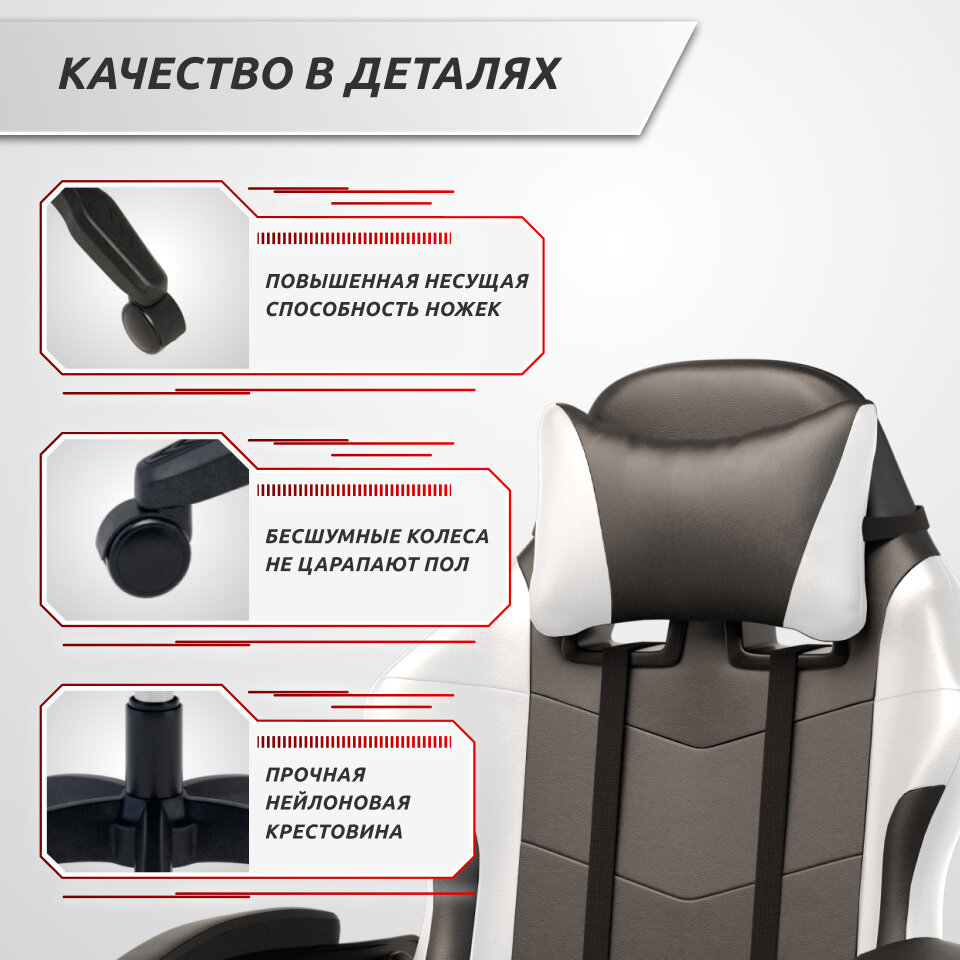 КАЧЕСТВО В ДЕТАЛЯХ

ПОВЫШЕННАЯ НЕСУЩАЯ СПОСОБНОСТЬ НОЖЕК

БЕСШУМНЫЕ КОЛЕСА НЕ ЦАРАПАЮТ ПОЛ

ПРОЧНАЯ НЕЙЛОНОВАЯ КРЕСТОВИНА