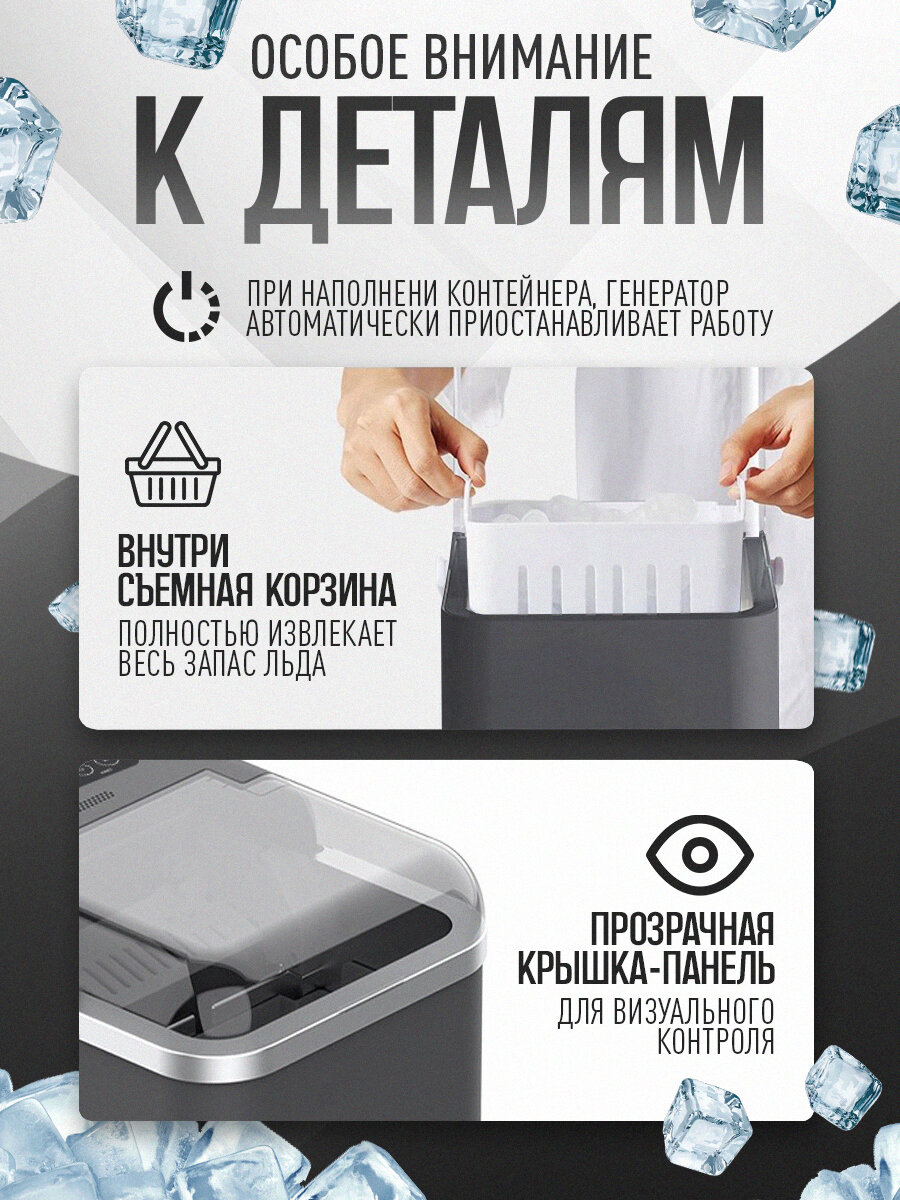 ОСОБОЕ ВНИМАНИЕ
К ДЕТАЛЯМ

ПРИ НАПОЛНЕНИ КОНТЕЙНЕРА, ГЕНЕРАТОР АВТОМАТИЧЕСКИ ПРИОСТАНАВЛИВАЕТ РАБОТУ

ВНУТРИ СЪЕМНАЯ КОРЗИНА
ПОЛНОСТЬЮ ИЗВЛЕКАЕТ ВЕСЬ ЗАПАС ЛЬДА

ПРОЗРАЧНАЯ КРЫШКА-ПАНЕЛЬ
ДЛЯ ВИЗУАЛЬНОГО КОНТРОЛЯ