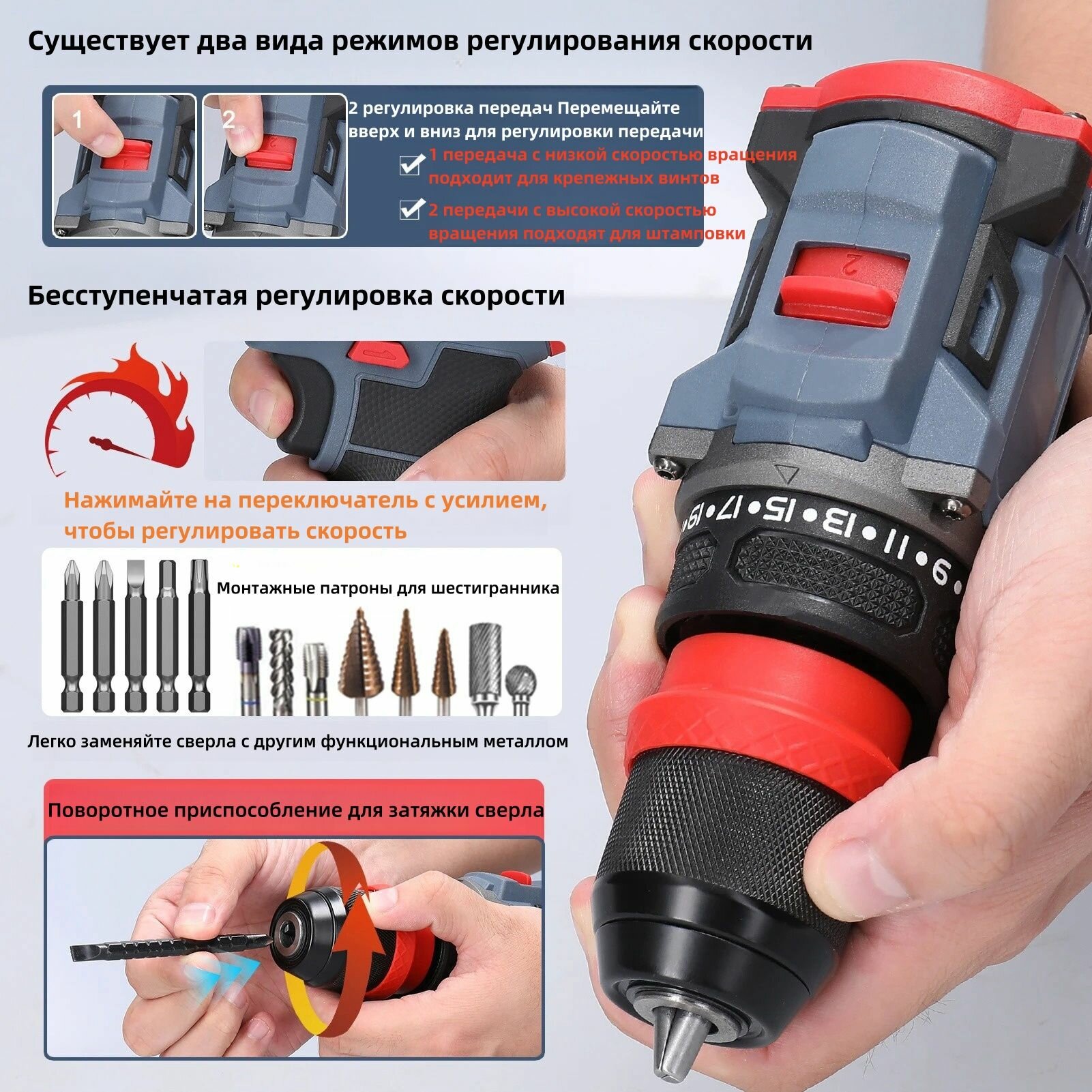 Существует два вида режимов регулирования скорости

1

2

2 регулировка передач Перемещайте вверх и вниз для регулировки передачи

1 передача с низкой скоростью вращения подходит для крепежных винтов

2 передачи с высокой скоростью вращения подходят для штамповки

Бесступенчатая регулировка скорости

Нажимайте на переключатель с усилием, чтобы регулировать скорость

Монтажные патроны для шестигранника

Легко заменяйте сверла с другим функциональным металлом

Поворотное приспособление для затяжки сверла

2

19 17 15 13 11 9