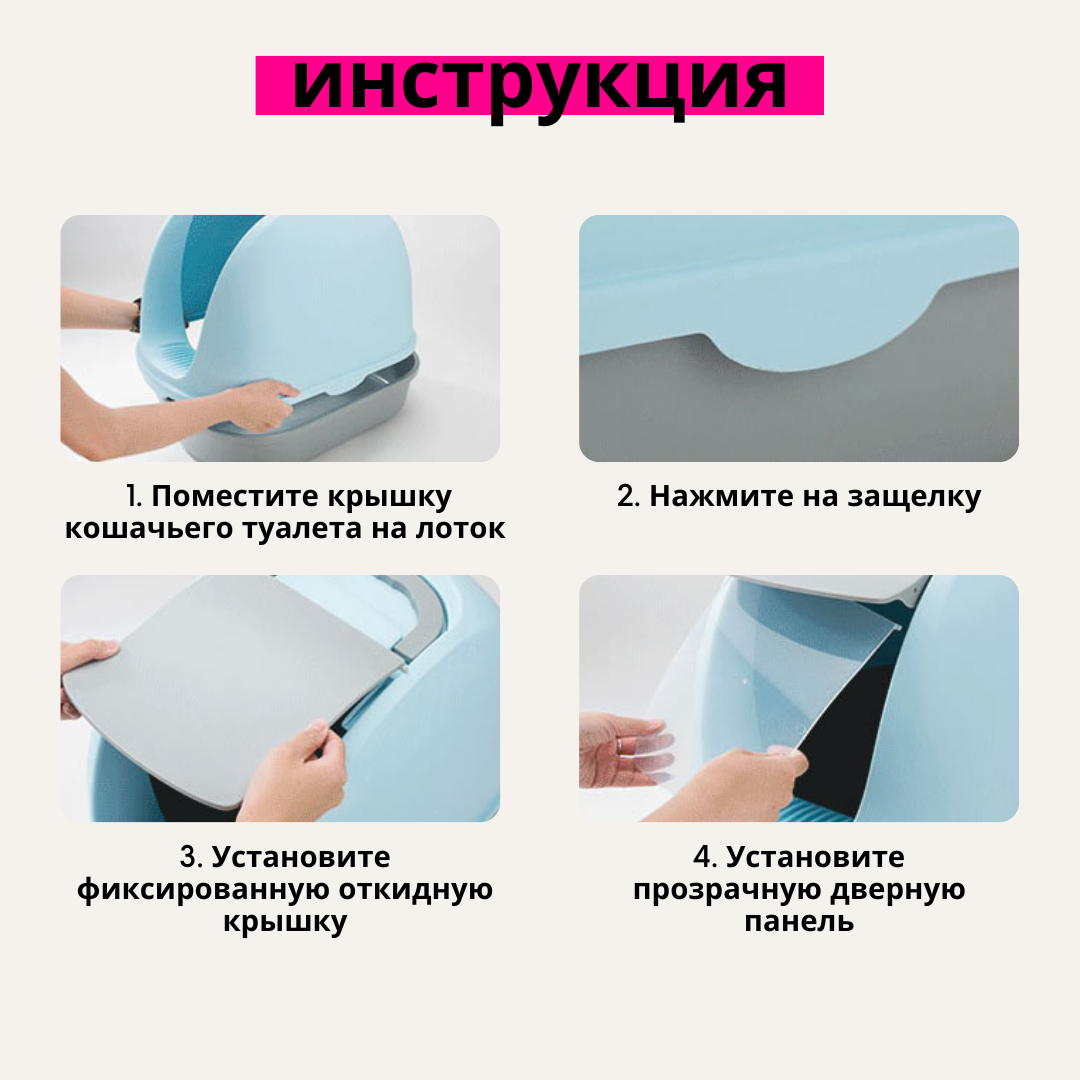 инструкция

1. Поместите крышку кошачьего туалета на лоток

2. Нажмите на защелку

3. Установите фиксированную откидную крышку

4. Установите прозрачную дверную панель