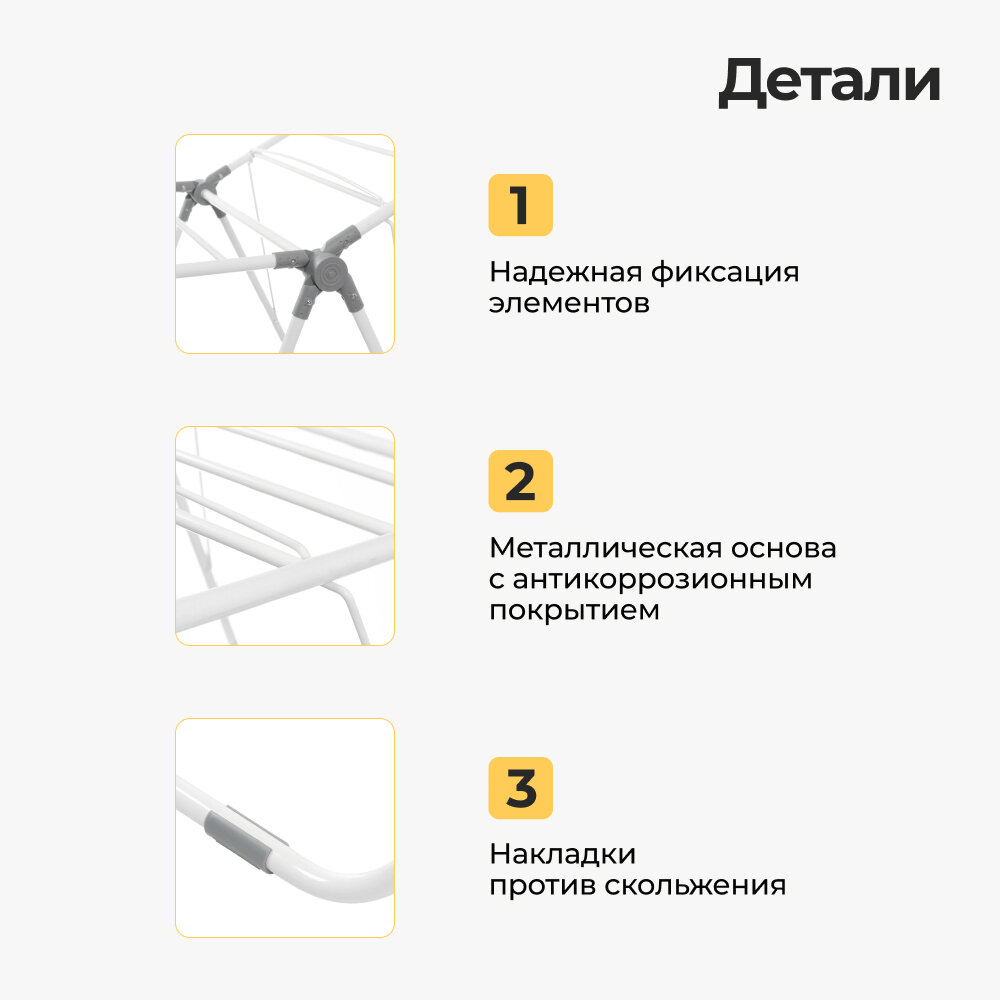 Детали

1

Надежная фиксация элементов

2

Металлическая основа с антикоррозионным покрытием

3

Накладки против скольжения