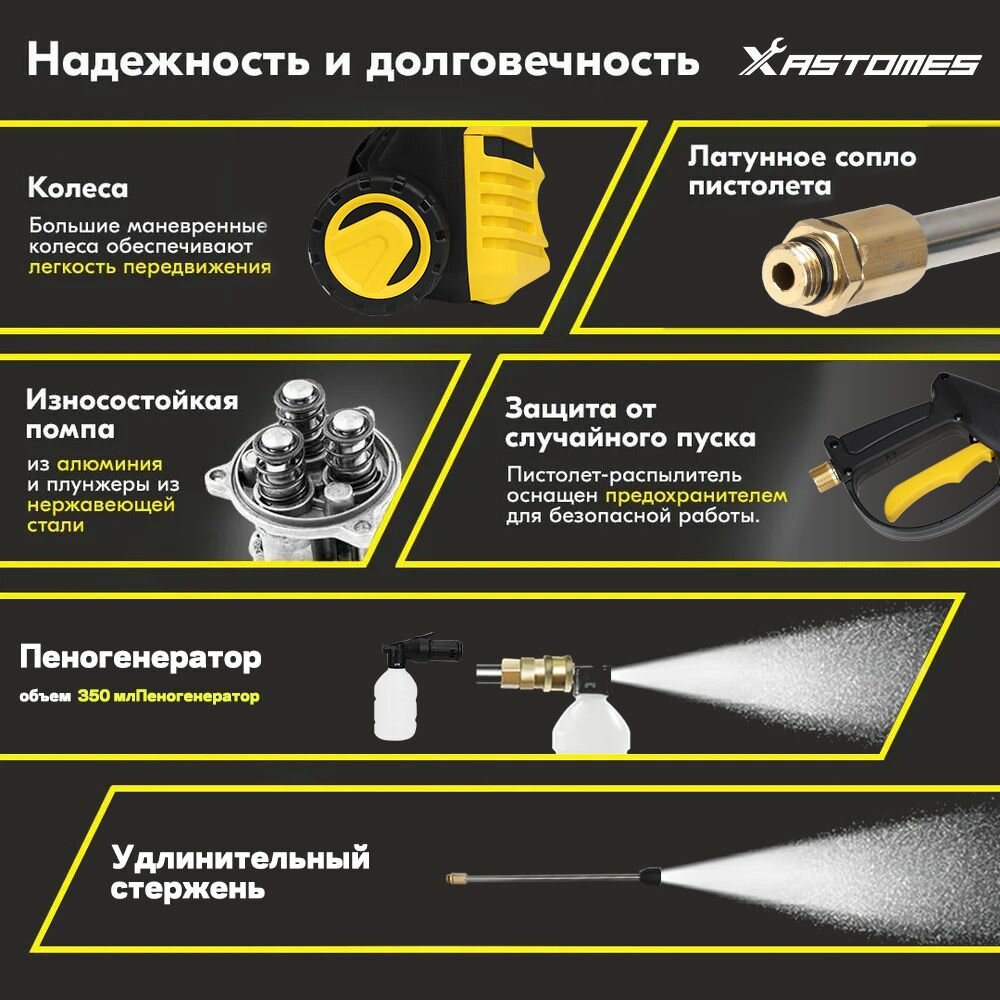 Надежность и долговечность

XASTOMES

Колеса

Большие маневренные колеса обеспечивают легкость передвижения

Латунное сопло пистолета

Износостойкая помпа

из алюминия и плунжеры из нержавеющей стали

Защита от случайного пуска

Пистолет-распылитель оснащен предохранителем для безопасной работы.

Пеногенератор

объем 350 млПеногенератор

Удлинительный стержень