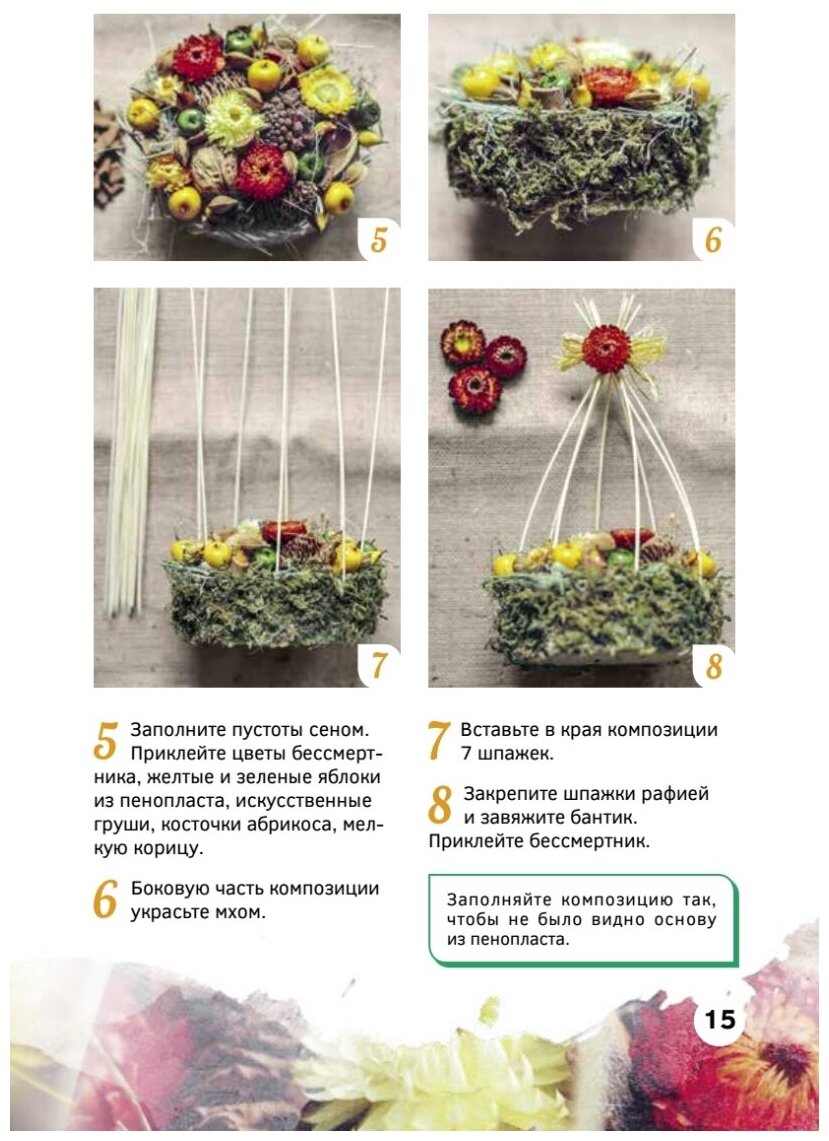 5

6

7

8

5 Заполните пустоты сеном. Приклейте цветы бессмертника, желтые и зеленые яблоки из пенопласта, искусственные груши, косточки абрикоса, мелкую корицу.

6 Боковую часть композиции украсьте мхом.

7 Вставьте в края композиции 7 шпажек.

8 Закрепите шпажки рафией и завяжите бантик. Приклейте бессмертник.

Заполняйте композицию так, чтобы не было видно основу из пенопласта.

15