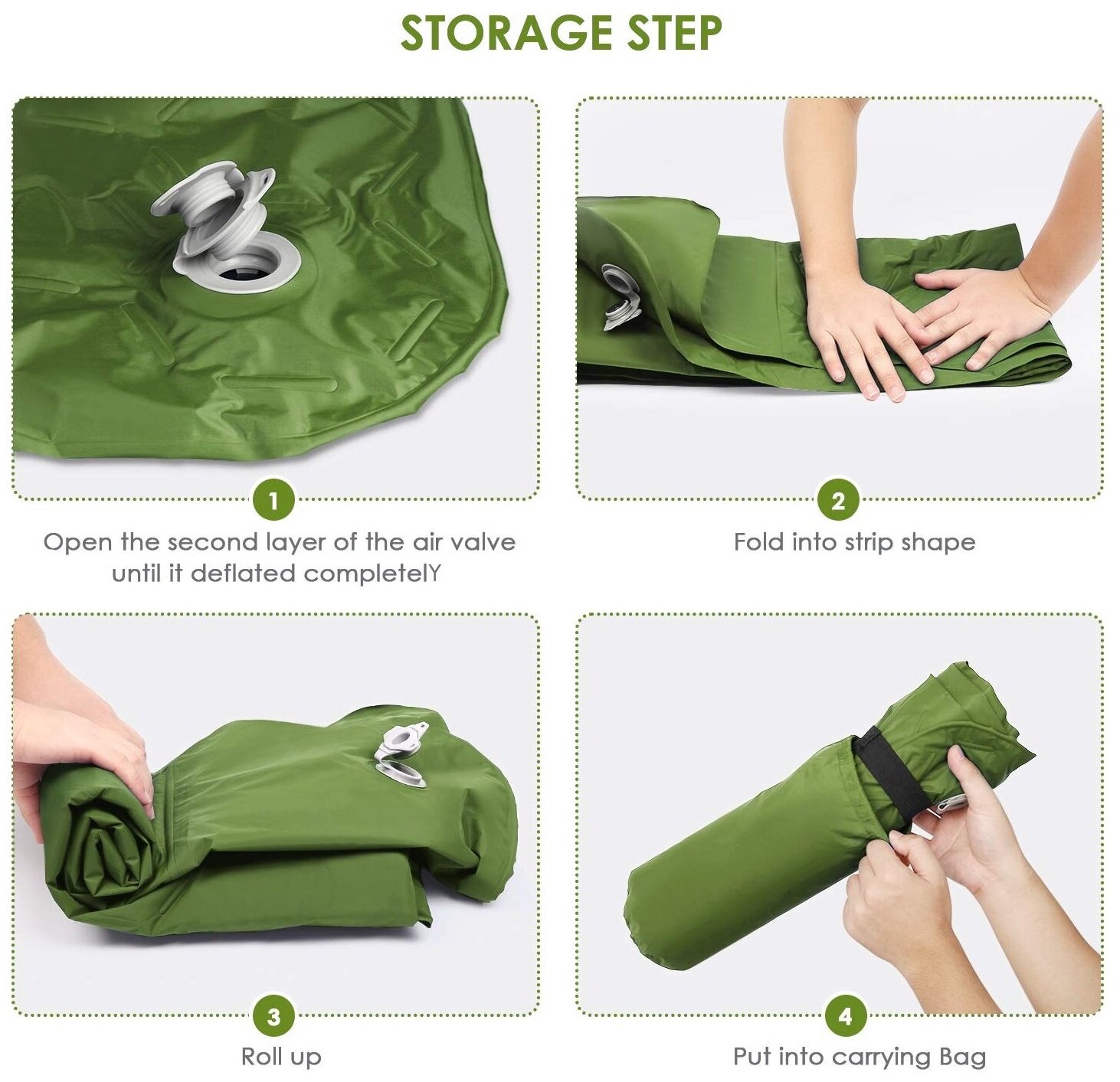 STORAGE STEP

1

Open the second layer of the air valve until it deflated completelY

2

Fold into strip shape

3

Roll up

4

Put into carrying Bag