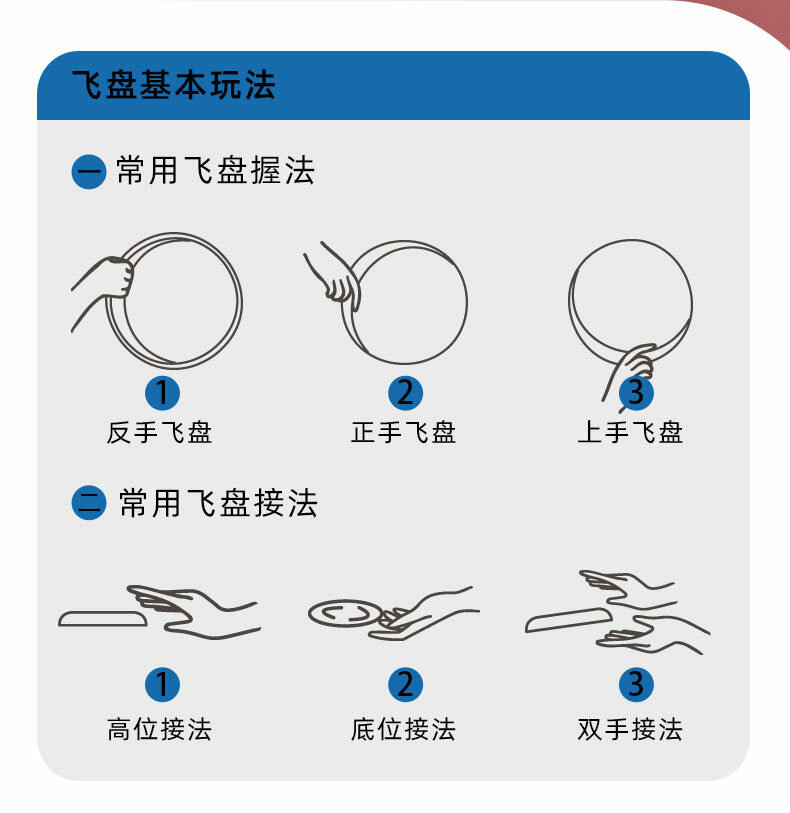 飞盘基本玩法

一 常用飞盘握法

1
反手飞盘

2
正手飞盘

3
上手飞盘

二 常用飞盘接法

1
高位接法

2
底位接法

3
双手接法