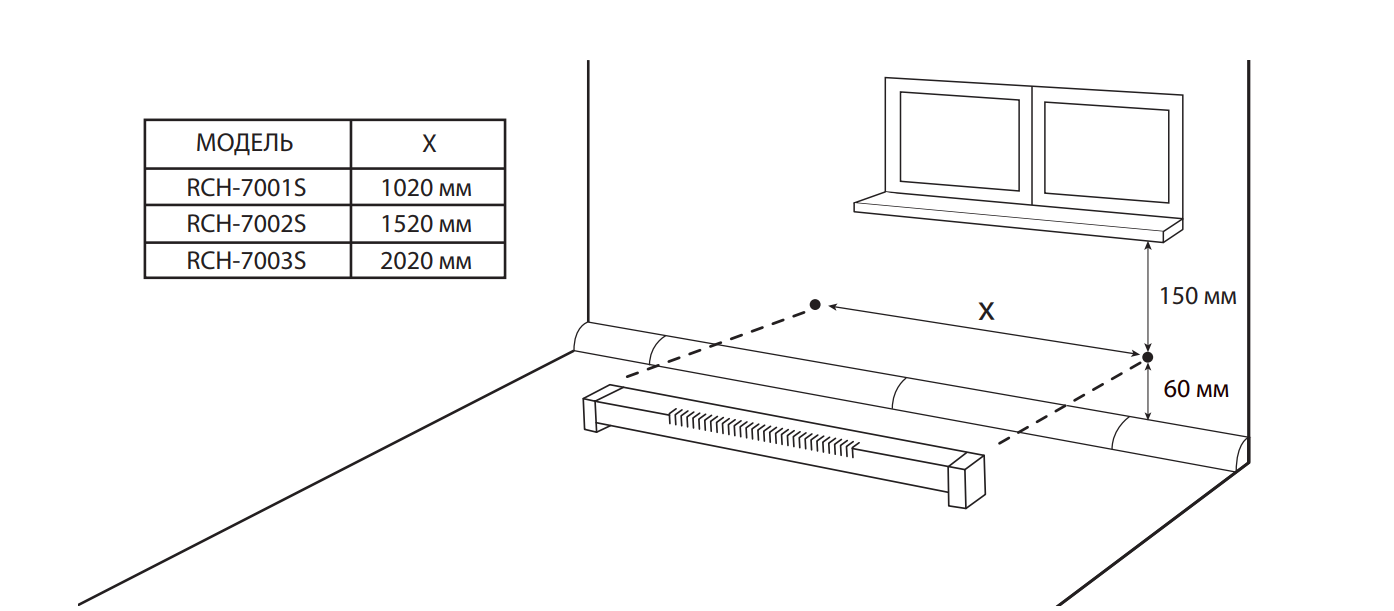 | МОДЕЛЬ | X |
|---|---|
| RCH-7001S | 1020 мм |
| RCH-7002S | 1520 мм |
| RCH-7003S | 2020 мм |

X

150 мм

60 мм