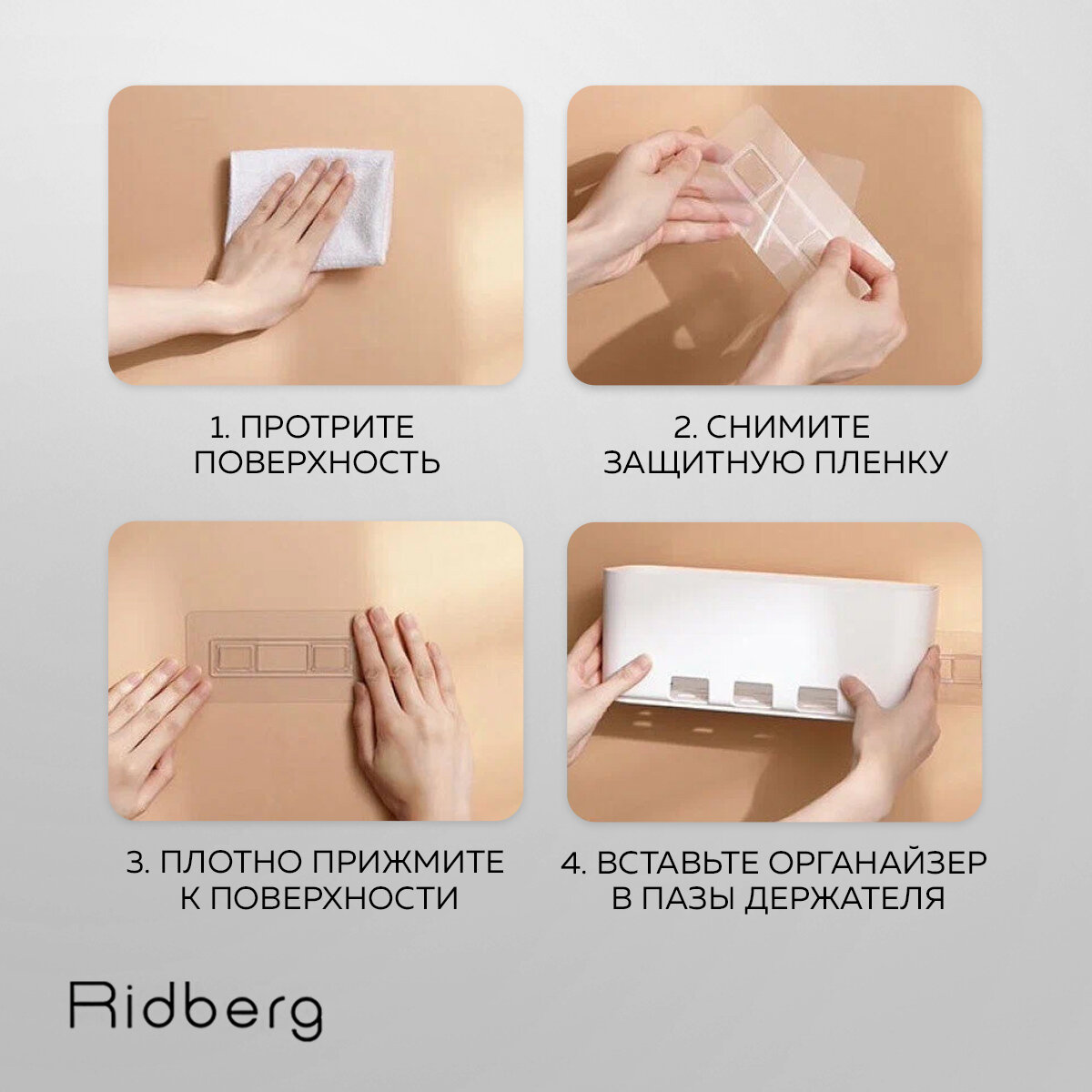 1. ПРОТРИТЕ ПОВЕРХНОСТЬ

2. СНИМИТЕ ЗАЩИТНУЮ ПЛЕНКУ

3. ПЛОТНО ПРИЖМИТЕ К ПОВЕРХНОСТИ

4. ВСТАВЬТЕ ОРГАНАЙЗЕР В ПАЗЫ ДЕРЖАТЕЛЯ

Ridberg