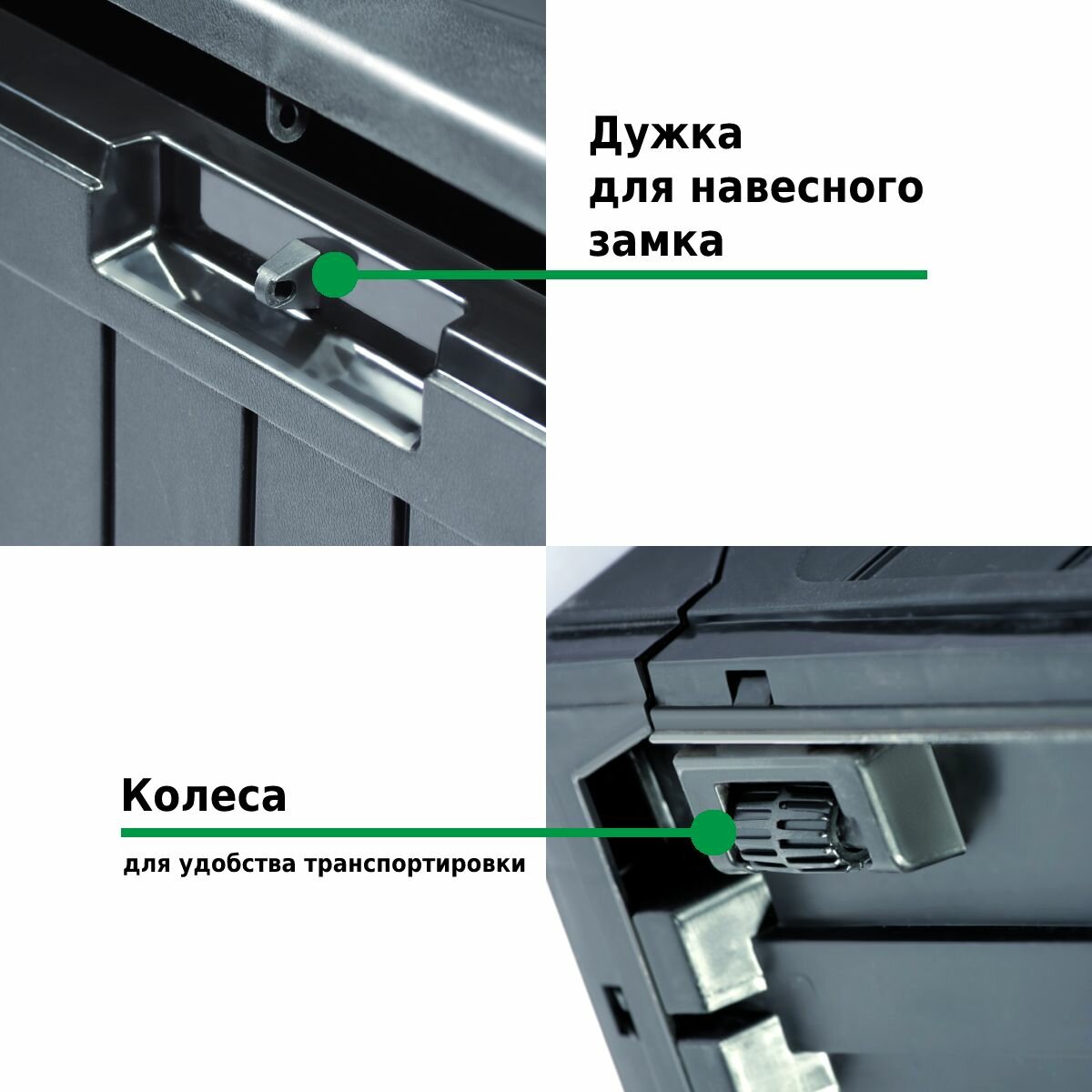 Дужка
для навесного
замка

Колеса

для удобства транспортировки