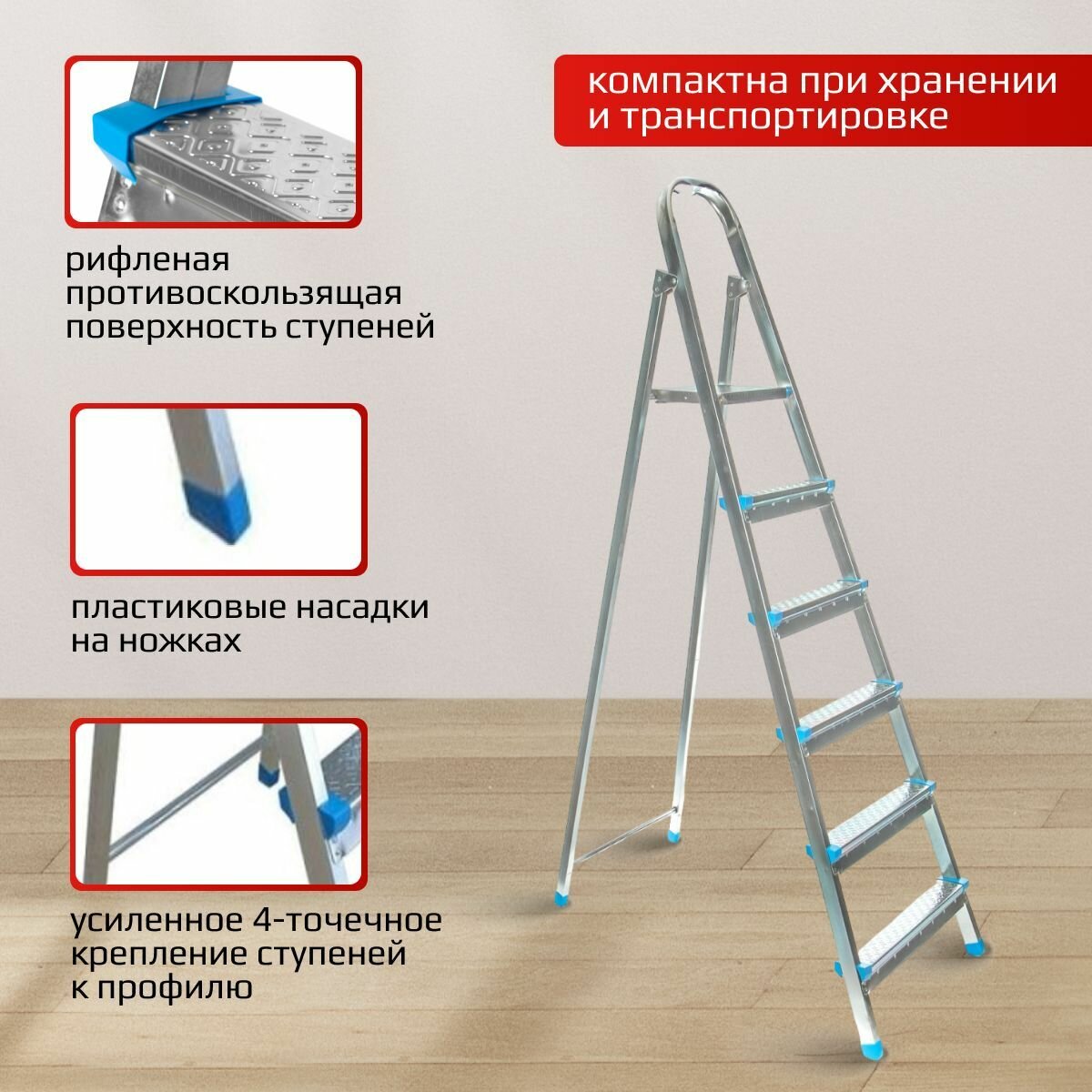 компактна при хранении и транспортировке

рифленая противоскользящая поверхность ступеней

пластиковые насадки на ножках

усиленное 4-точечное крепление ступеней к профилю