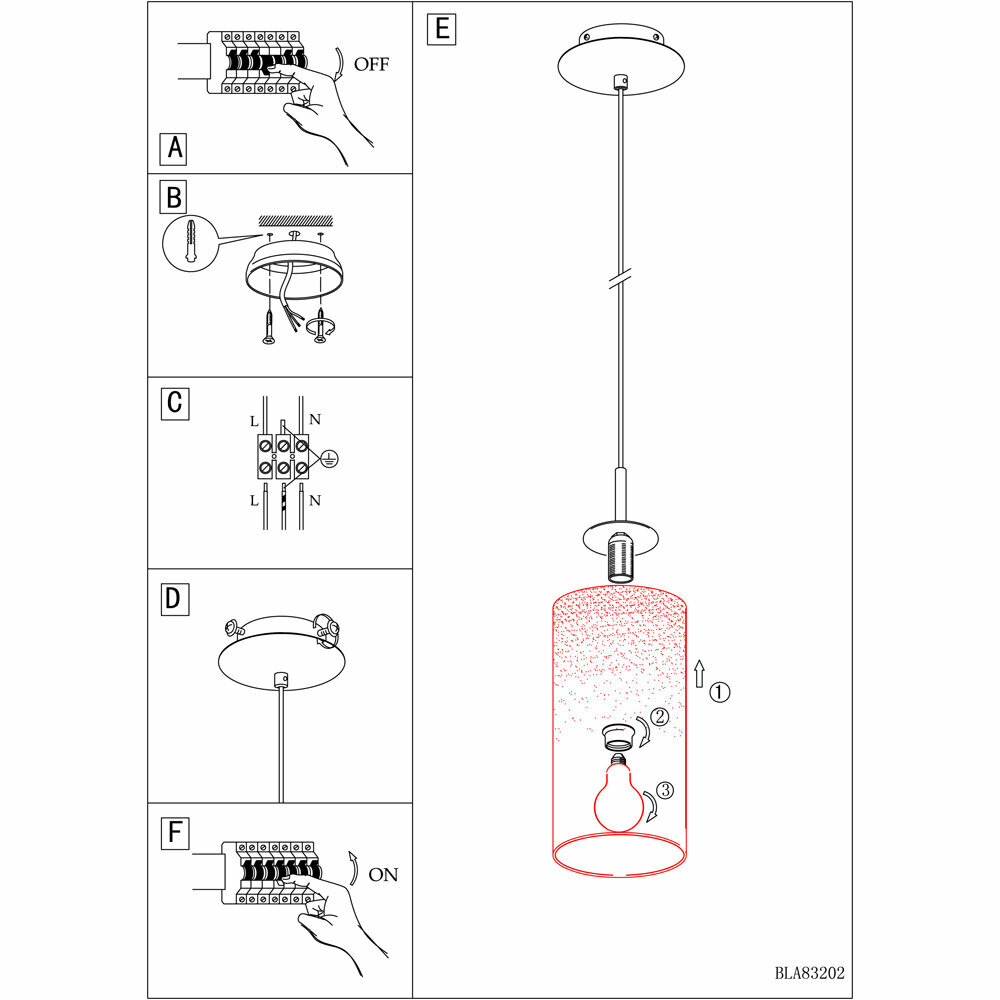 OFF
A
B
C
L
N
L
N
D
F
ON
E
①
②
③
BLA83202