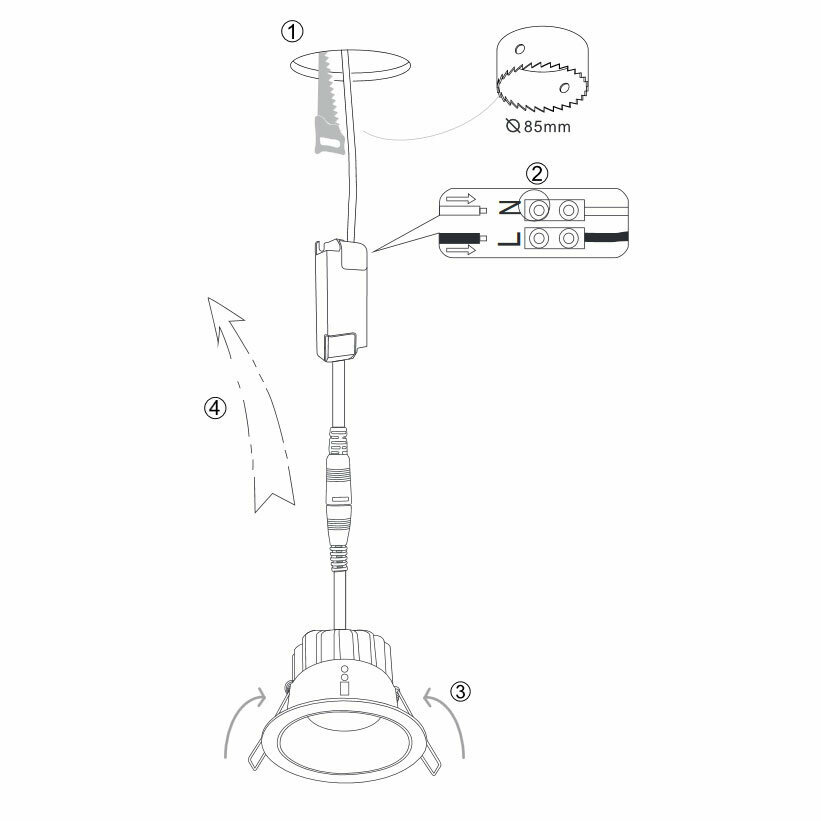 ①

⌀85mm

②

N

L

④

③