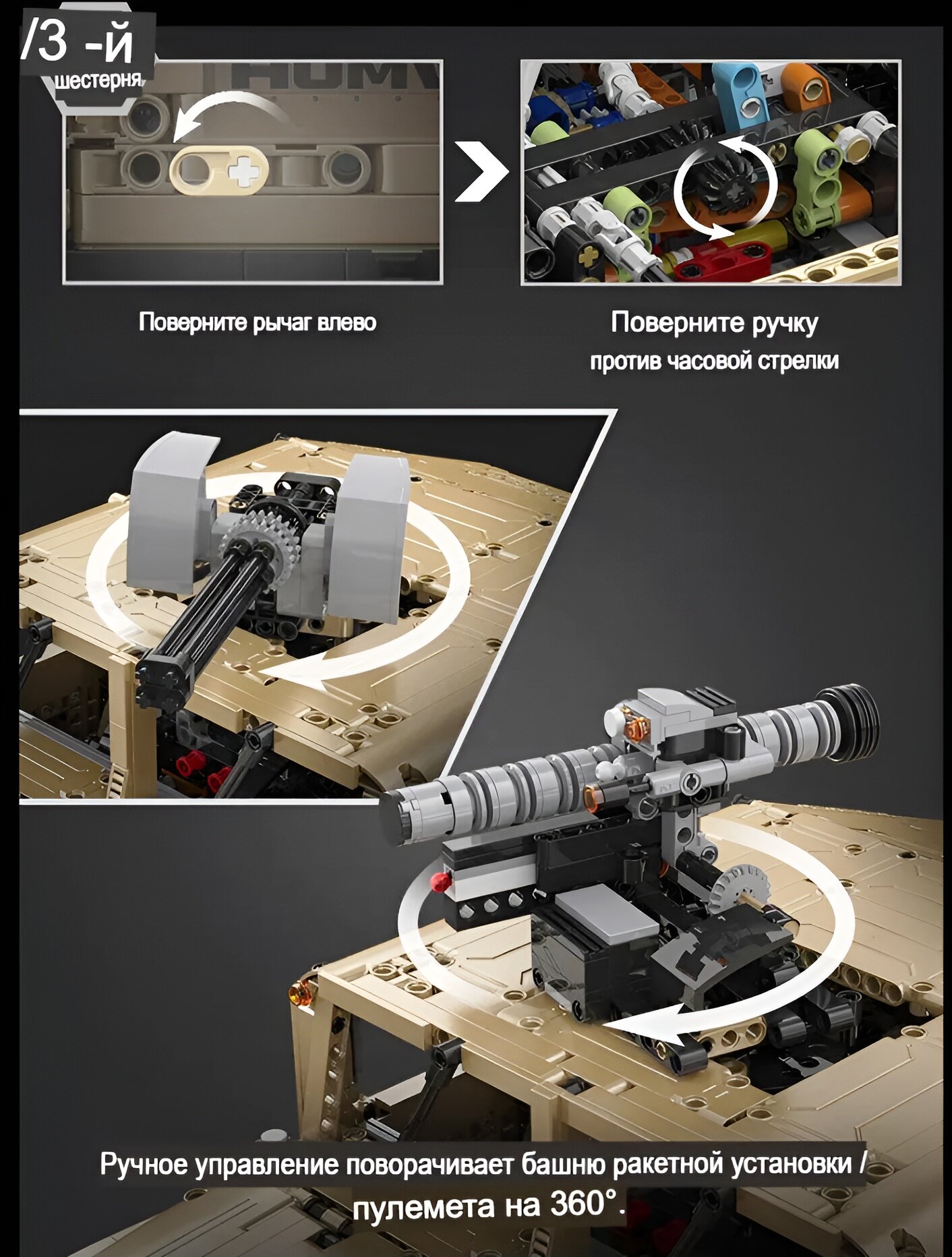 /3 -й
шестерня

HUMV

Поверните рычаг влево

Поверните ручку против часовой стрелки

Ручное управление поворачивает башню ракетной установки / пулемета на 360°.