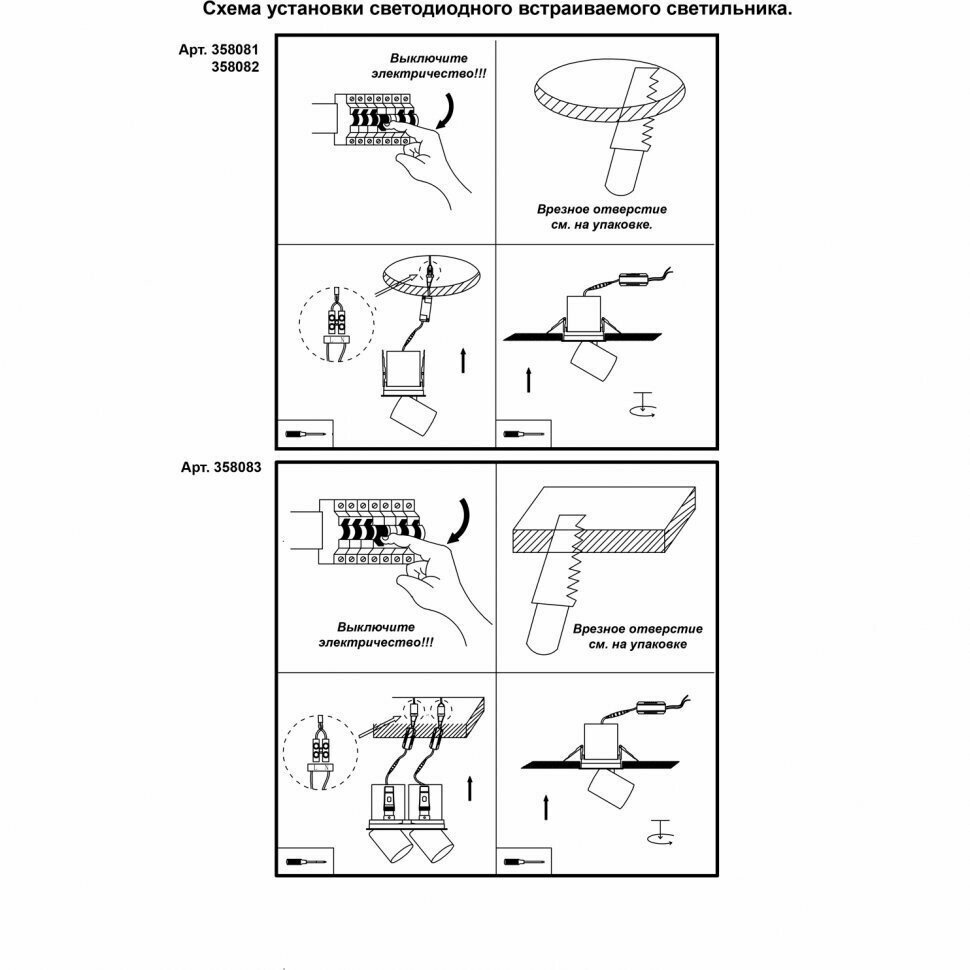 Схема установки светодиодного встраиваемого светильника.

Арт. 358081
358082

Выключите электричество!!!

Врезное отверстие см. на упаковке.

Арт. 358083

Выключите электричество!!!

Врезное отверстие см. на упаковке