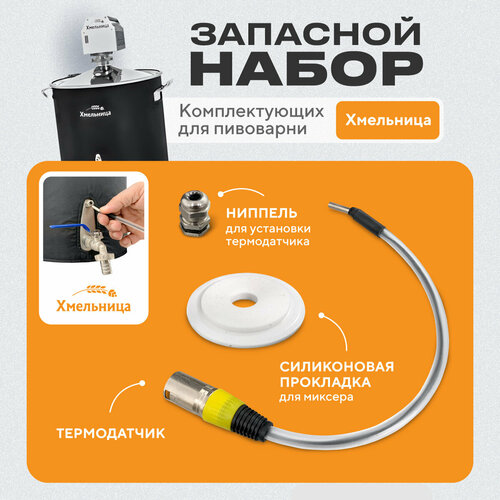 Хмельница

Хмельница

ЗАПАСНОЙ НАБОР

Комплектующих для пивоварни

Хмельница

Хмельница

НИППЕЛЬ
для установки термодатчика

СИЛИКОНОВАЯ ПРОКЛАДКА
для миксера

ТЕРМОДАТЧИК