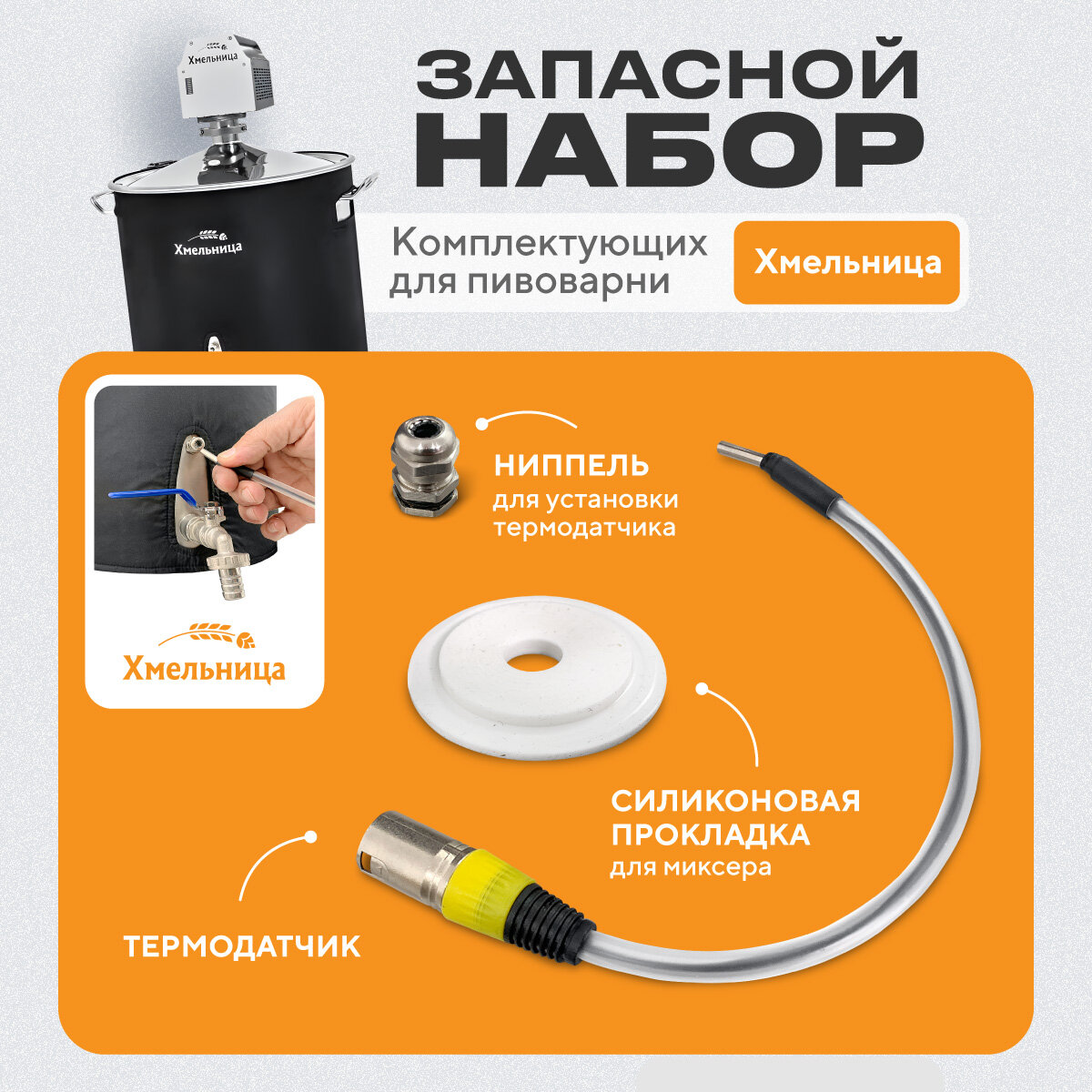 Хмельница

Хмельница

ЗАПАСНОЙ НАБОР

Комплектующих для пивоварни

Хмельница

Хмельница

НИППЕЛЬ
для установки термодатчика

СИЛИКОНОВАЯ ПРОКЛАДКА
для миксера

ТЕРМОДАТЧИК