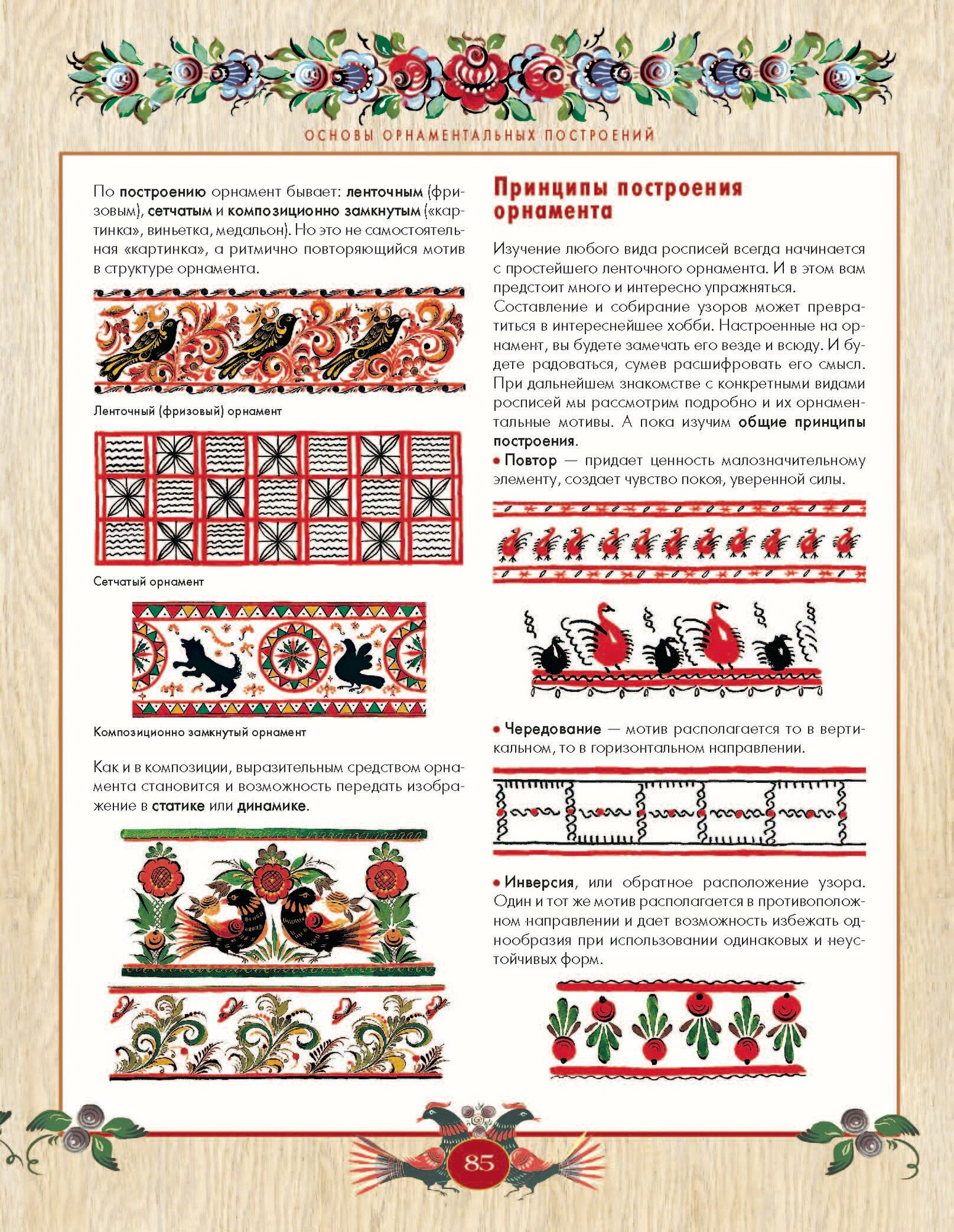 ОСНОВЫ ОРНАМЕНТАЛЬНЫХ ПОСТРОЕНИЙ

По построению орнамент бывает: ленточным (фризовым), сетчатым и композиционно замкнутым («картинка», виньетка, медальон). Но это не самостоятельная «картинка», а ритмично повторяющийся мотив в структуре орнамента.

Ленточный (фризовый) орнамент

Сетчатый орнамент

Композиционно замкнутый орнамент

Как и в композиции, выразительным средством орнамента становится и возможность передать изображение в статике или динамике.

Принципы построения орнамента

Изучение любого вида росписей всегда начинается с простейшего ленточного орнамента. И в этом вам предстоит много и интересно упражняться.
Составление и собирание узоров может превратиться в интереснейшее хобби. Настроенные на орнамент, вы будете замечать его везде и всюду. И будете радоваться, сумев расшифровать его смысл. При дальнейшем знакомстве с конкретными видами росписей мы рассмотрим подробно и их орнаментальные мотивы. А пока изучим общие принципы построения.
• Повтор — придает ценность малозначительному элементу, создает чувство покоя, уверенной силы.

• Чередование — мотив располагается то в вертикальном, то в горизонтальном направлении.

• Инверсия, или обратное расположение узора. Один и тот же мотив располагается в противоположном направлении и дает возможность избежать однообразия при использовании одинаковых и неустойчивых форм.

85