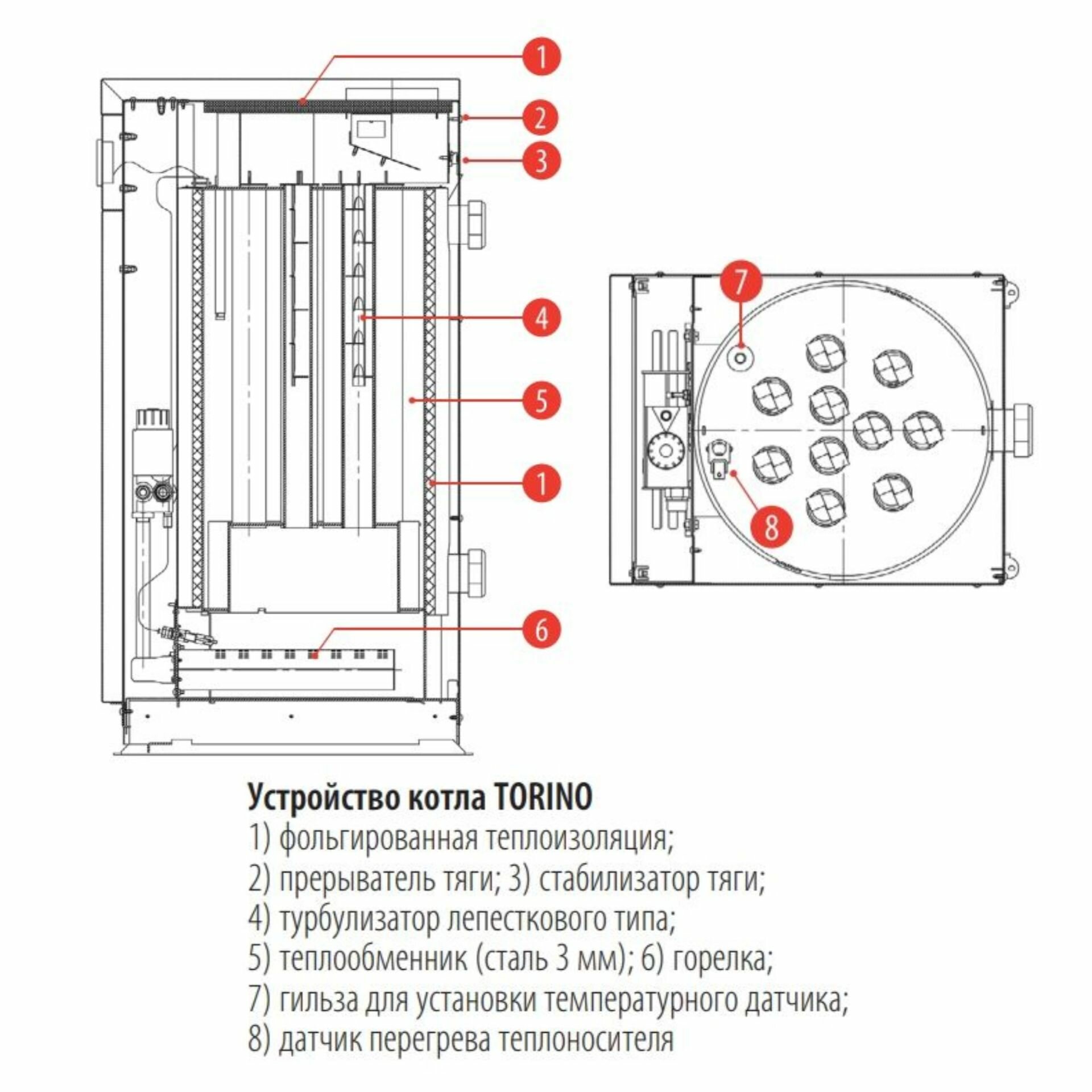 1
2
3
4
5
1
6
7
8

Устройство котла TORINO
1) фольгированная теплоизоляция;
2) прерыватель тяги; 3) стабилизатор тяги;
4) турбулизатор лепесткового типа;
5) теплообменник (сталь 3 мм); 6) горелка;
7) гильза для установки температурного датчика;
8) датчик перегрева теплоносителя