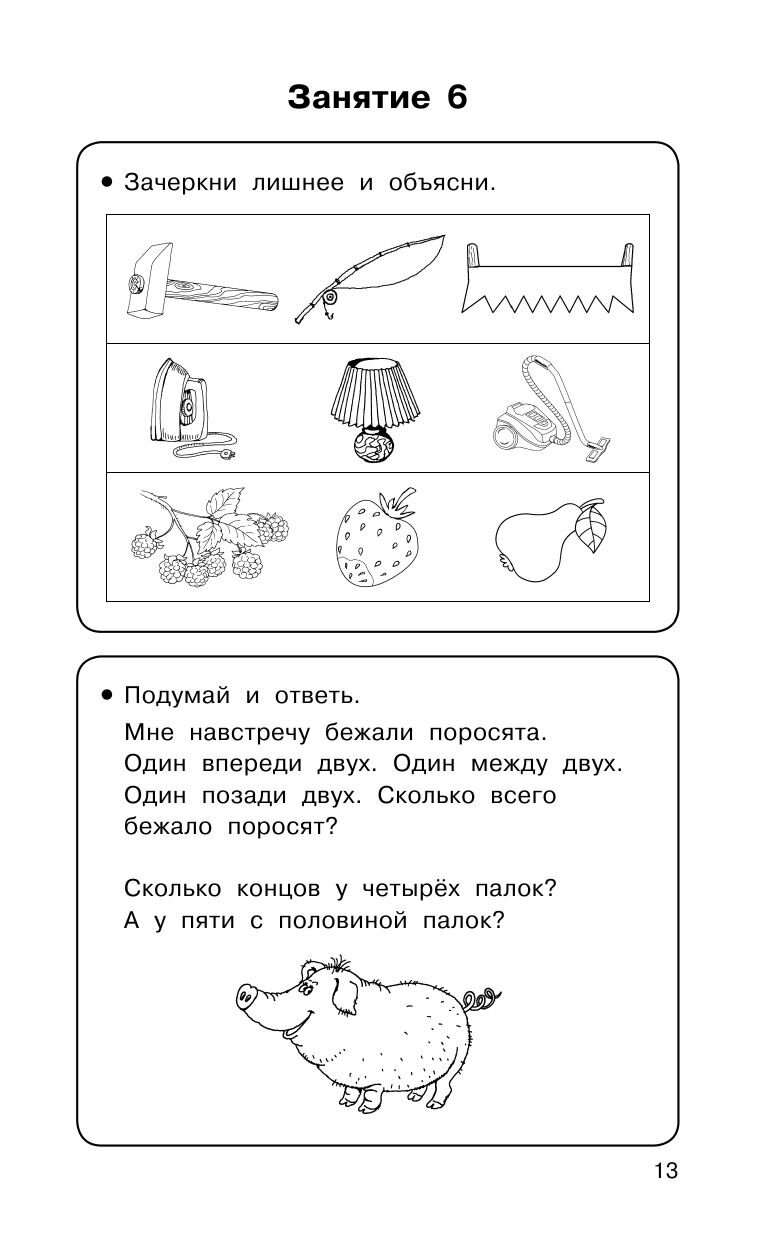 Занятие 6

• Зачеркни лишнее и объясни.

• Подумай и ответь.

Мне навстречу бежали поросята. Один впереди двух. Один между двух. Один позади двух. Сколько всего бежало поросят?

Сколько концов у четырёх палок? А у пяти с половиной палок?

13