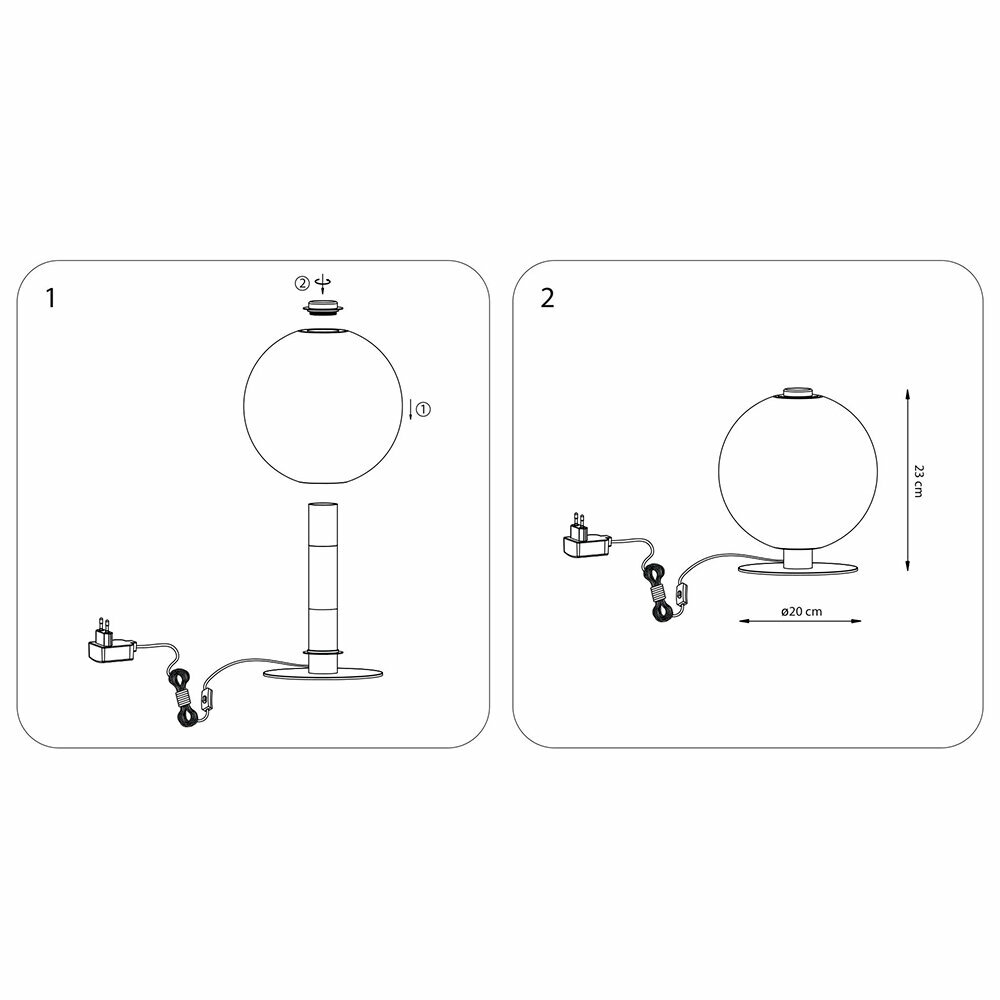 1

②

①

2

23 cm

ø20 cm