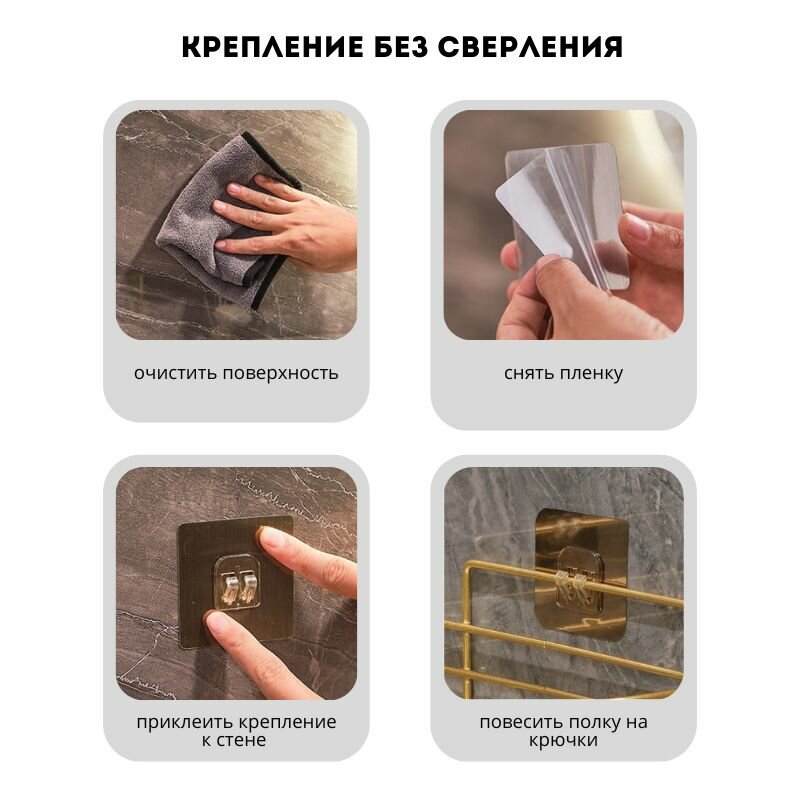 КРЕПЛЕНИЕ БЕЗ СВЕРЛЕНИЯ

очистить поверхность

снять пленку

приклеить крепление к стене

повесить полку на крючки