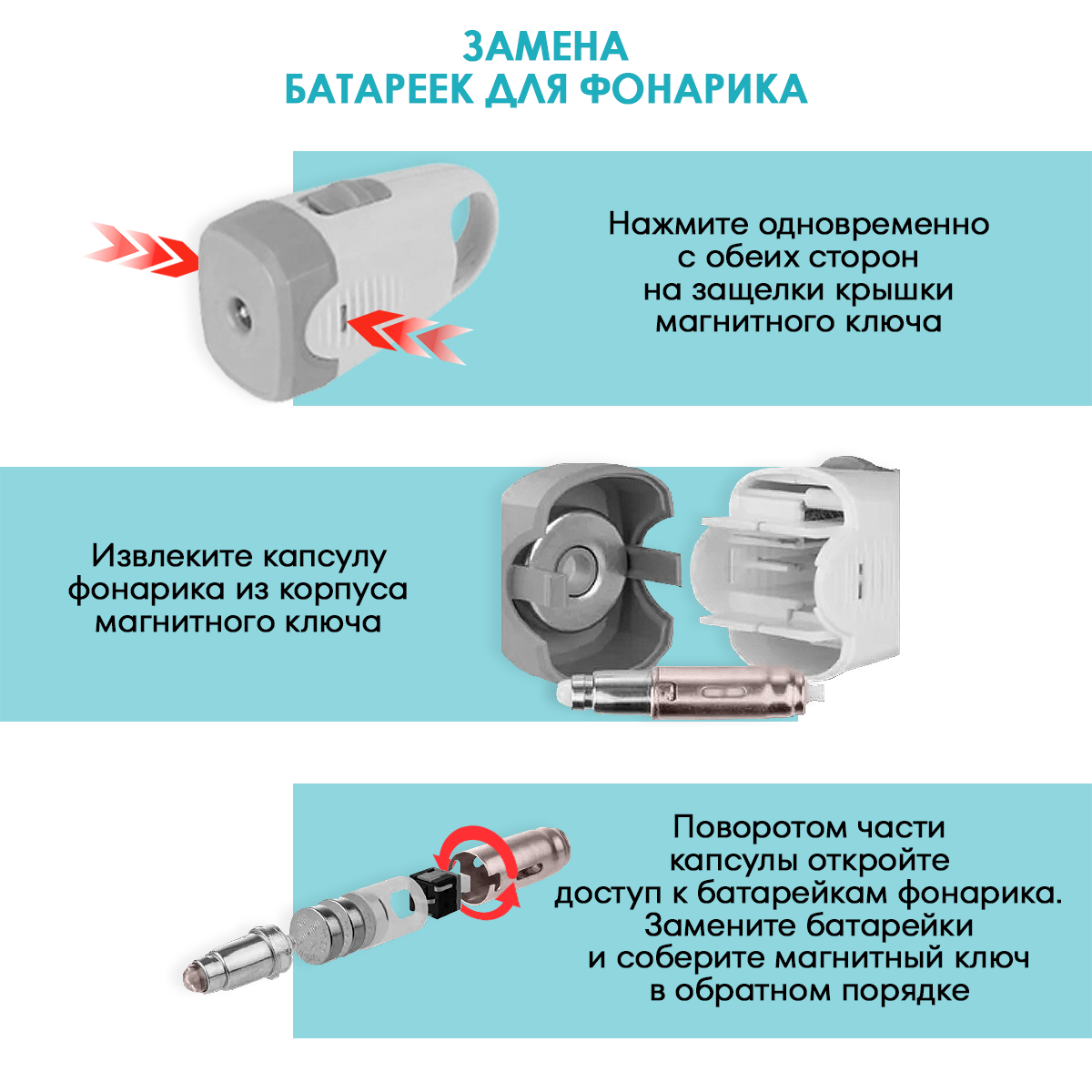 ЗАМЕНА
БАТАРЕЕК ДЛЯ ФОНАРИКА

Нажмите одновременно с обеих сторон на защелки крышки магнитного ключа

Извлеките капсулу фонарика из корпуса магнитного ключа

Поворотом части капсулы откройте доступ к батарейкам фонарика. Замените батарейки и соберите магнитный ключ в обратном порядке