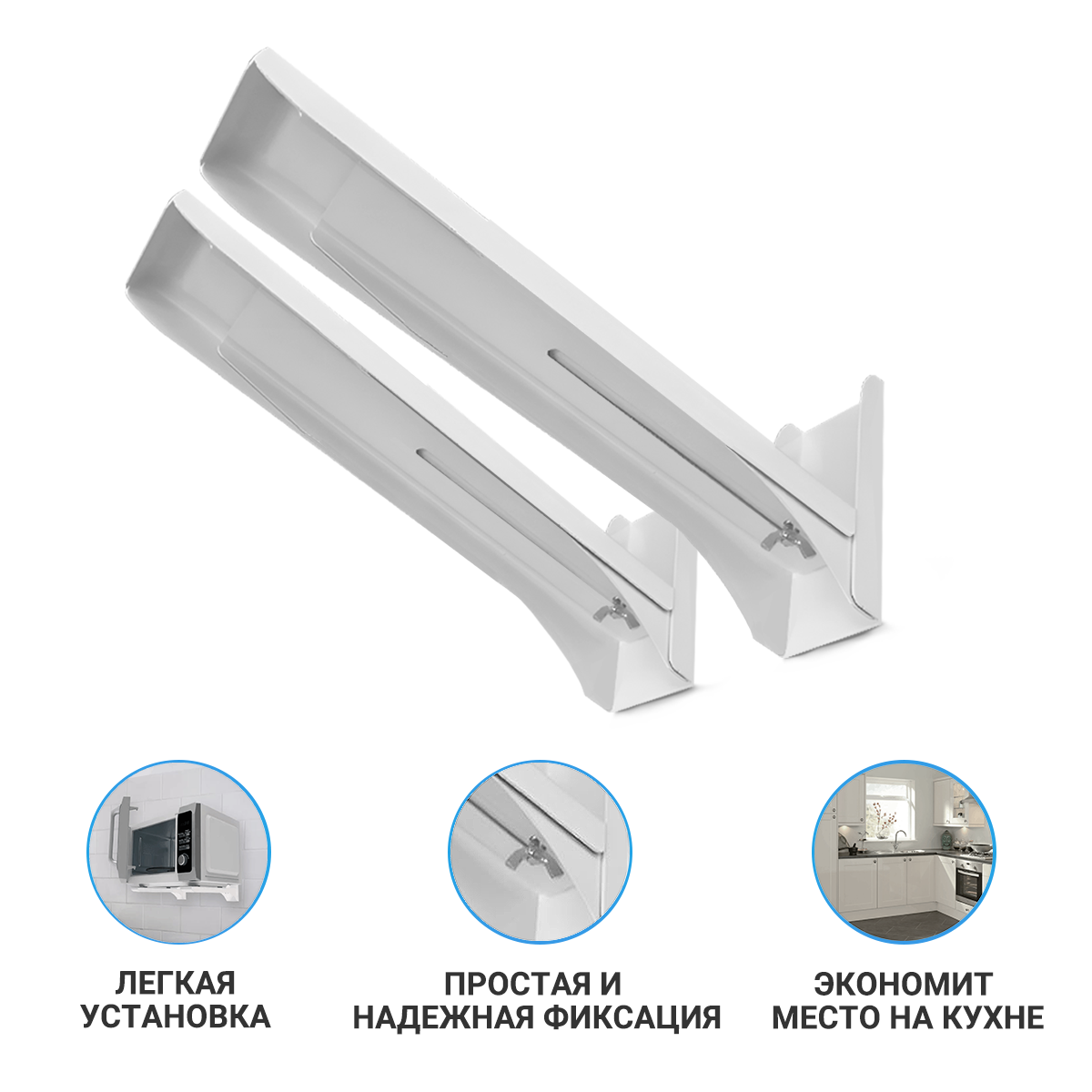 ЛЕГКАЯ УСТАНОВКА

ПРОСТАЯ И НАДЕЖНАЯ ФИКСАЦИЯ

ЭКОНОМИТ МЕСТО НА КУХНЕ