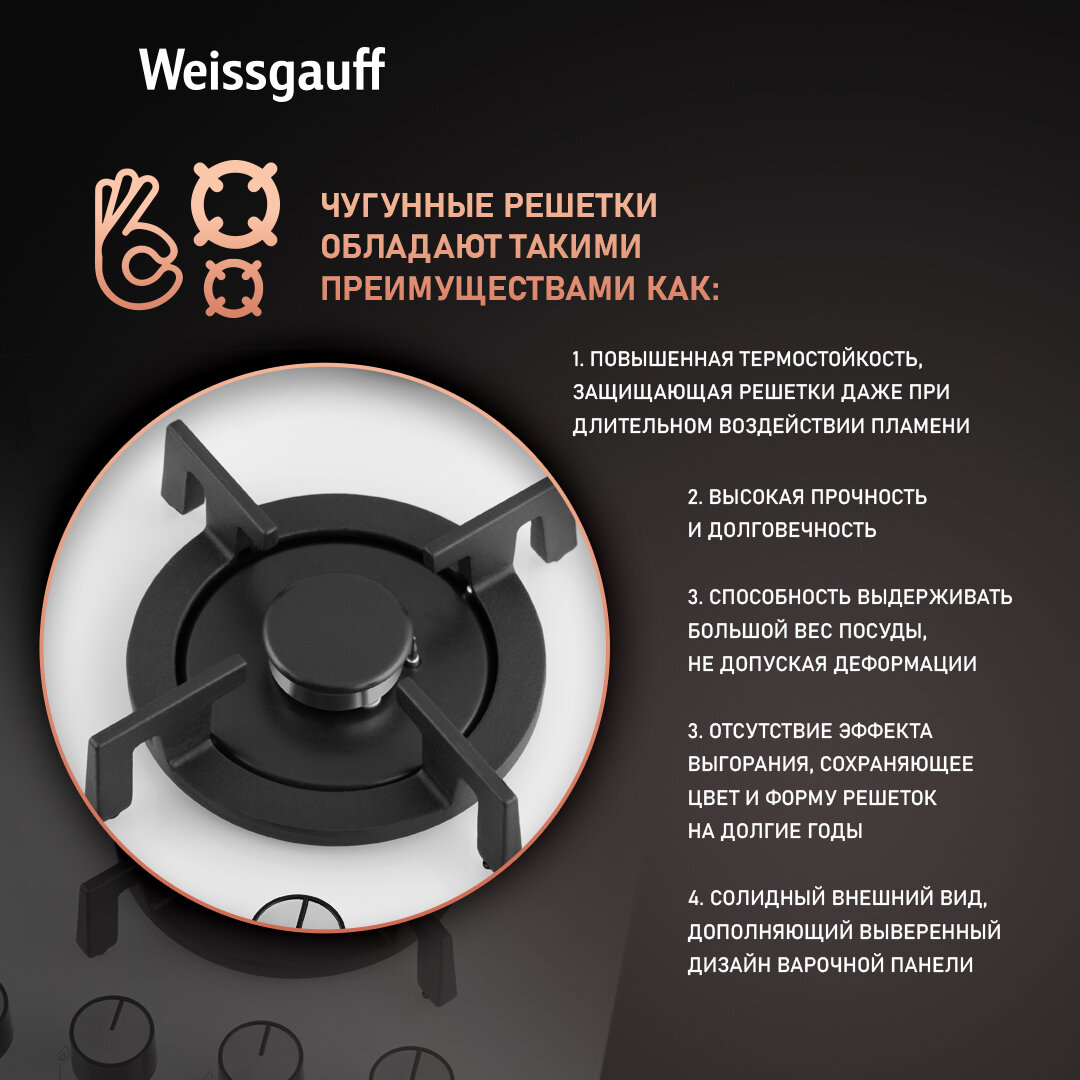 Weissgauff

ЧУГУННЫЕ РЕШЕТКИ ОБЛАДАЮТ ТАКИМИ ПРЕИМУЩЕСТВАМИ КАК:

1. ПОВЫШЕННАЯ ТЕРМОСТОЙКОСТЬ, ЗАЩИЩАЮЩАЯ РЕШЕТКИ ДАЖЕ ПРИ ДЛИТЕЛЬНОМ ВОЗДЕЙСТВИИ ПЛАМЕНИ

2. ВЫСОКАЯ ПРОЧНОСТЬ И ДОЛГОВЕЧНОСТЬ

3. СПОСОБНОСТЬ ВЫДЕРЖИВАТЬ БОЛЬШОЙ ВЕС ПОСУДЫ, НЕ ДОПУСКАЯ ДЕФОРМАЦИИ

3. ОТСУТСТВИЕ ЭФФЕКТА ВЫГОРАНИЯ, СОХРАНЯЮЩЕЕ ЦВЕТ И ФОРМУ РЕШЕТОК НА ДОЛГИЕ ГОДЫ

4. СОЛИДНЫЙ ВНЕШНИЙ ВИД, ДОПОЛНЯЮЩИЙ ВЫВЕРЕННЫЙ ДИЗАЙН ВАРОЧНОЙ ПАНЕЛИ