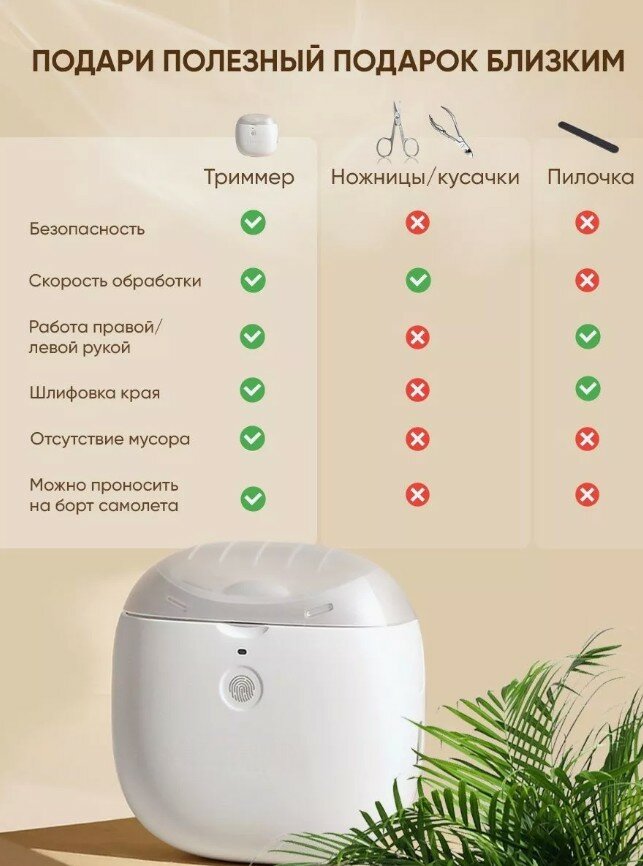 ПОДАРИ ПОЛЕЗНЫЙ ПОДАРОК БЛИЗКИМ

| | Триммер | Ножницы/кусачки | Пилочка |
|---|---|---|---|
| Безопасность | ✓ | ✗ | ✗ |
| Скорость обработки | ✓ | ✓ | ✗ |
| Работа правой/ левой рукой | ✓ | ✗ | ✓ |
| Шлифовка края | ✓ | ✗ | ✓ |
| Отсутствие мусора | ✓ | ✗ | ✗ |
| Можно проносить на борт самолета | ✓ | ✗ | ✗ |