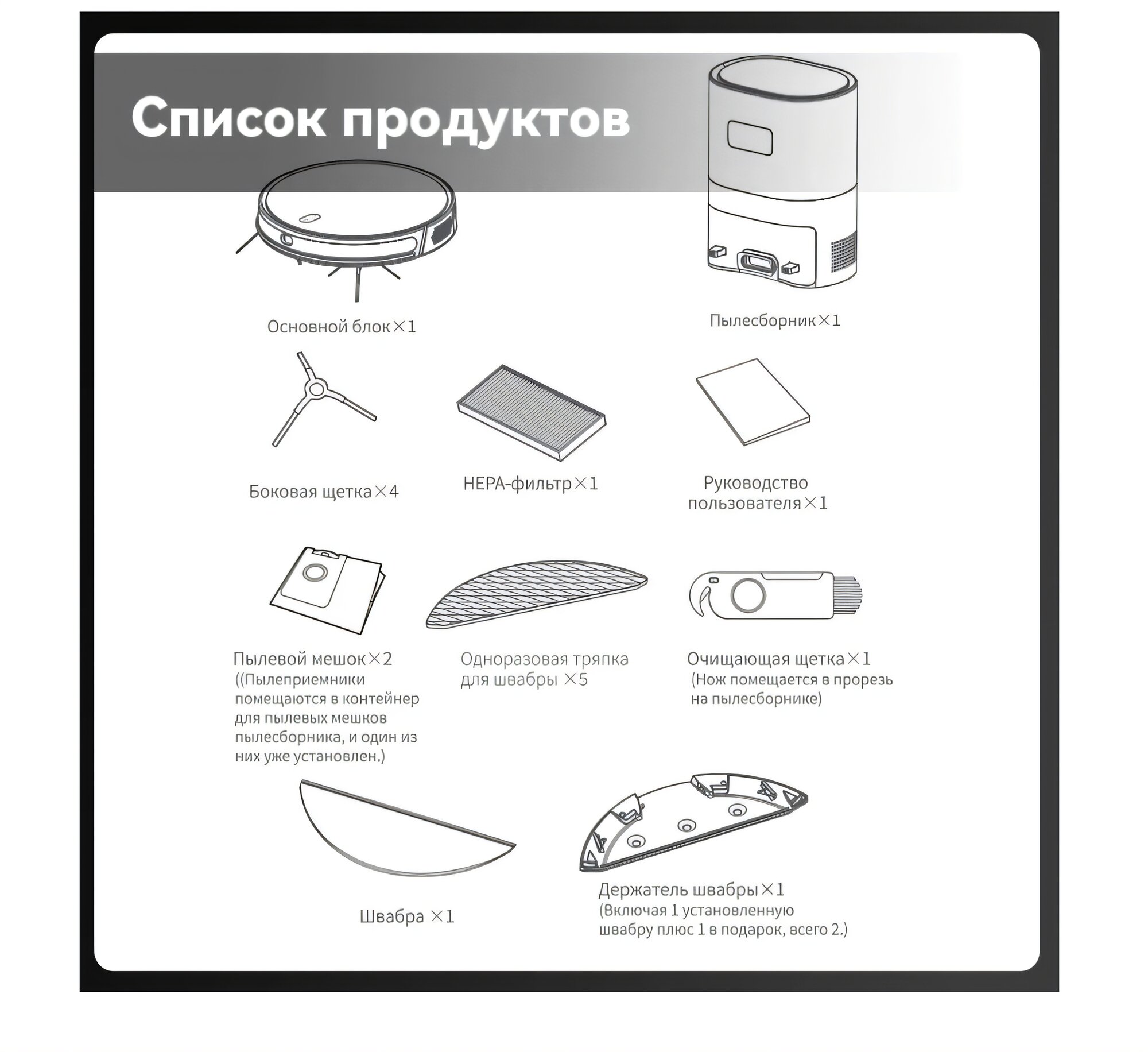 Список продуктов

Основной блок×1

Пылесборник×1

Боковая щетка×4

HEPA-фильтр×1

Руководство пользователя×1

Пылевой мешок×2
((Пылеприемники помещаются в контейнер для пылевых мешков пылесборника, и один из них уже установлен.)

Одноразовая тряпка для швабры ×5

Очищающая щетка×1
(Нож помещается в прорезь на пылесборнике)

Швабра ×1

Держатель швабры×1
(Включая 1 установленную швабру плюс 1 в подарок, всего 2.)