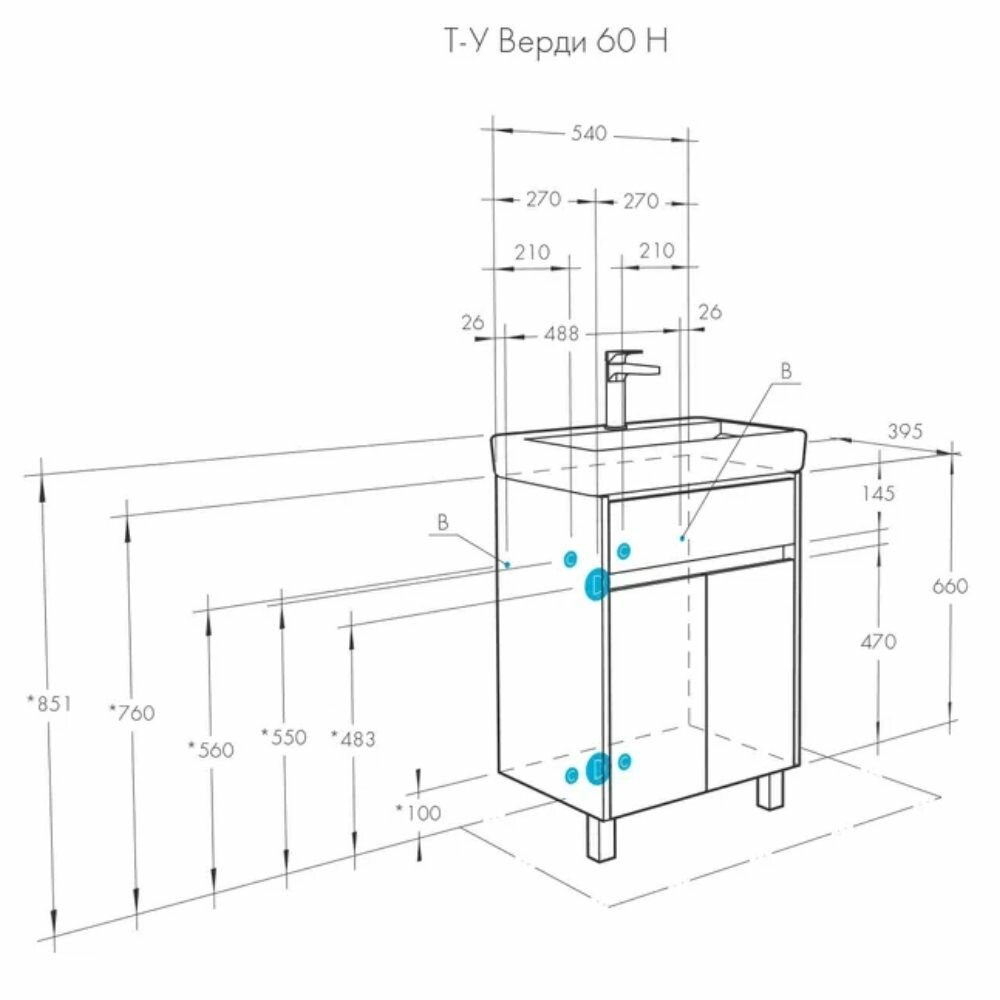 Т-У Верди 60 Н

540

270 270

210 210

26 488 26

B

395

145

B

660

470

*851

*760

*560

*550

*483

*100