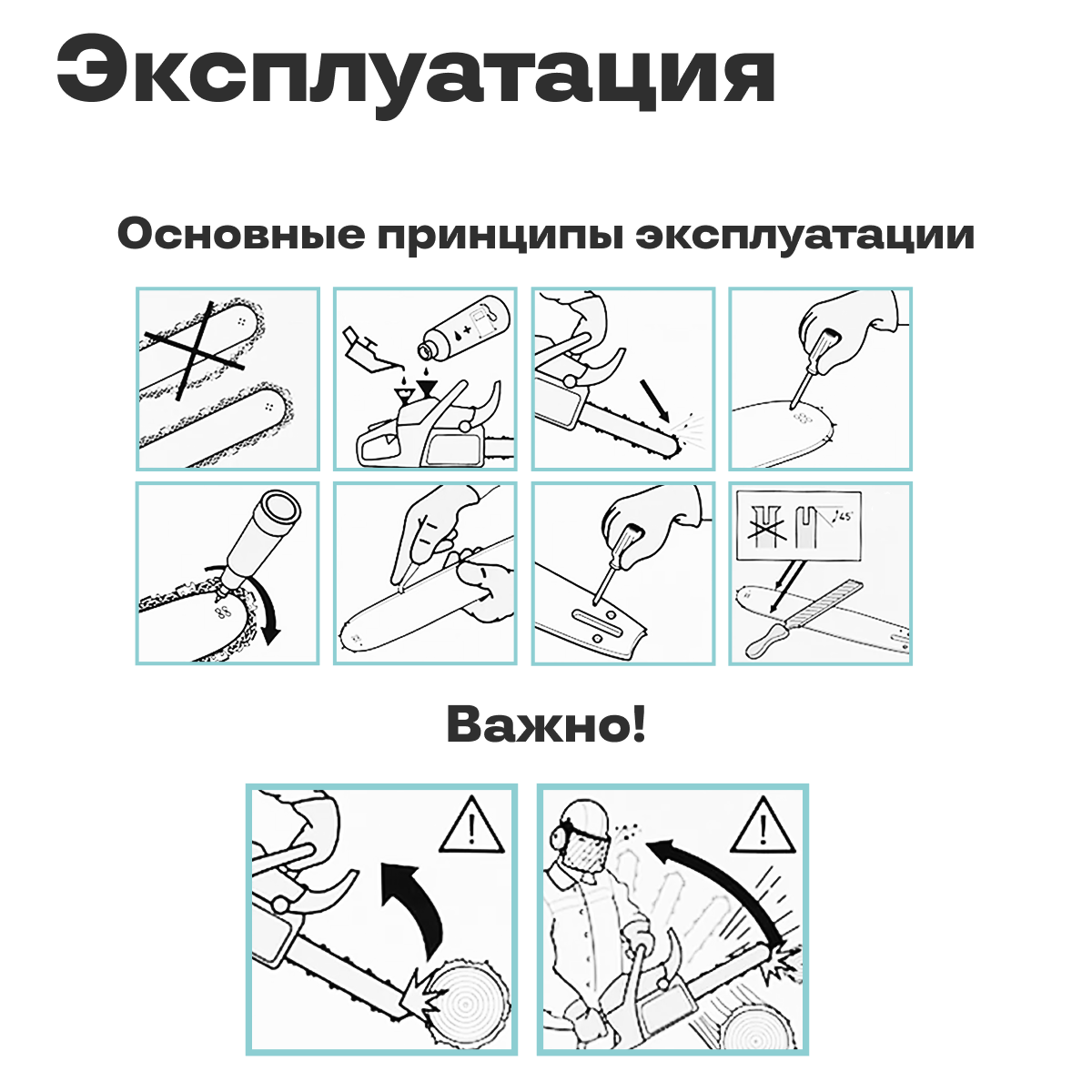 Эксплуатация

Основные принципы эксплуатации

45°

Важно!