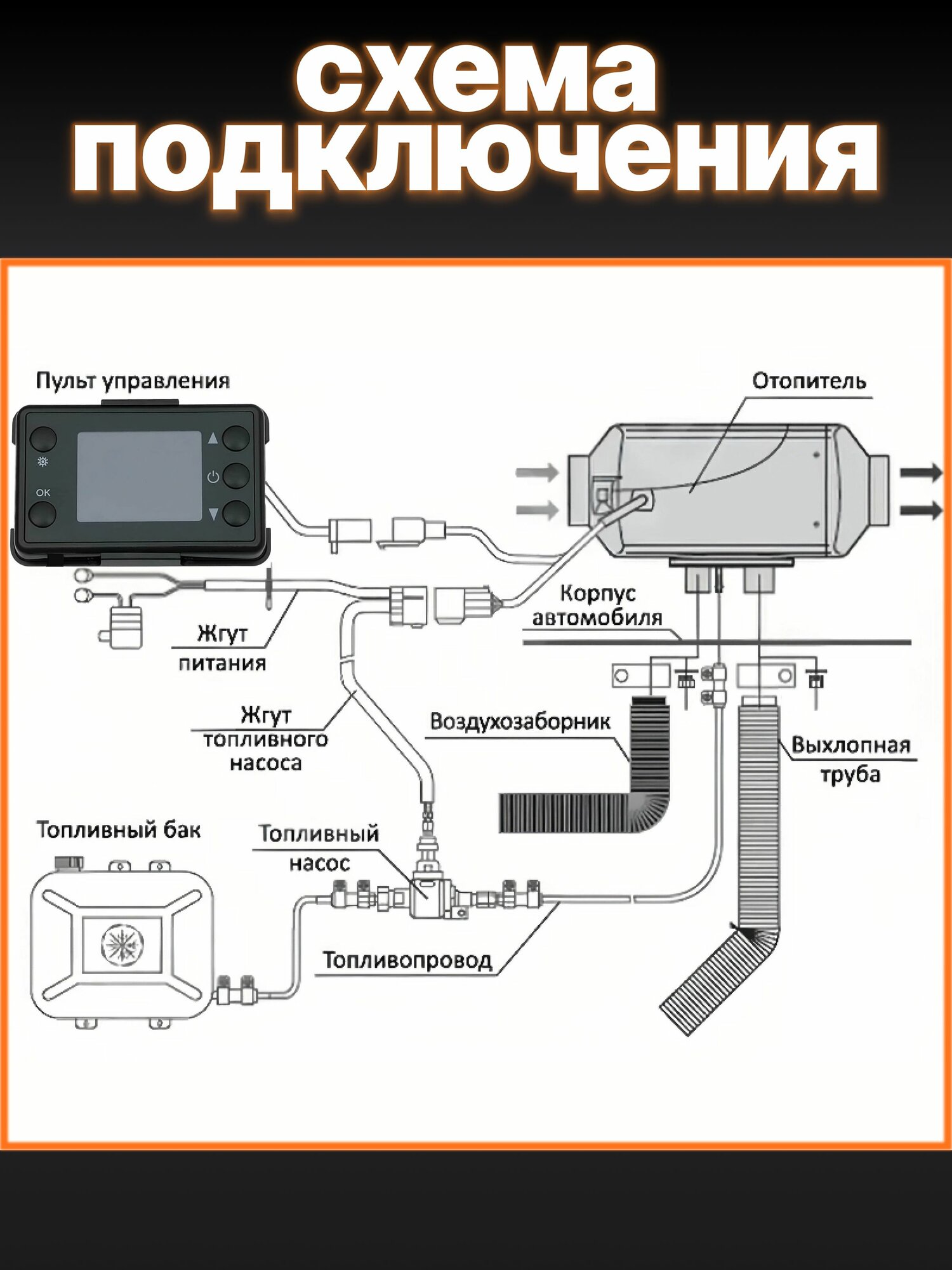 схема подключения

Пульт управления

OK

Отопитель

Корпус автомобиля

Жгут питания

Жгут топливного насоса

Воздухозаборник

Выхлопная труба

Топливный бак

Топливный насос

Топливопровод