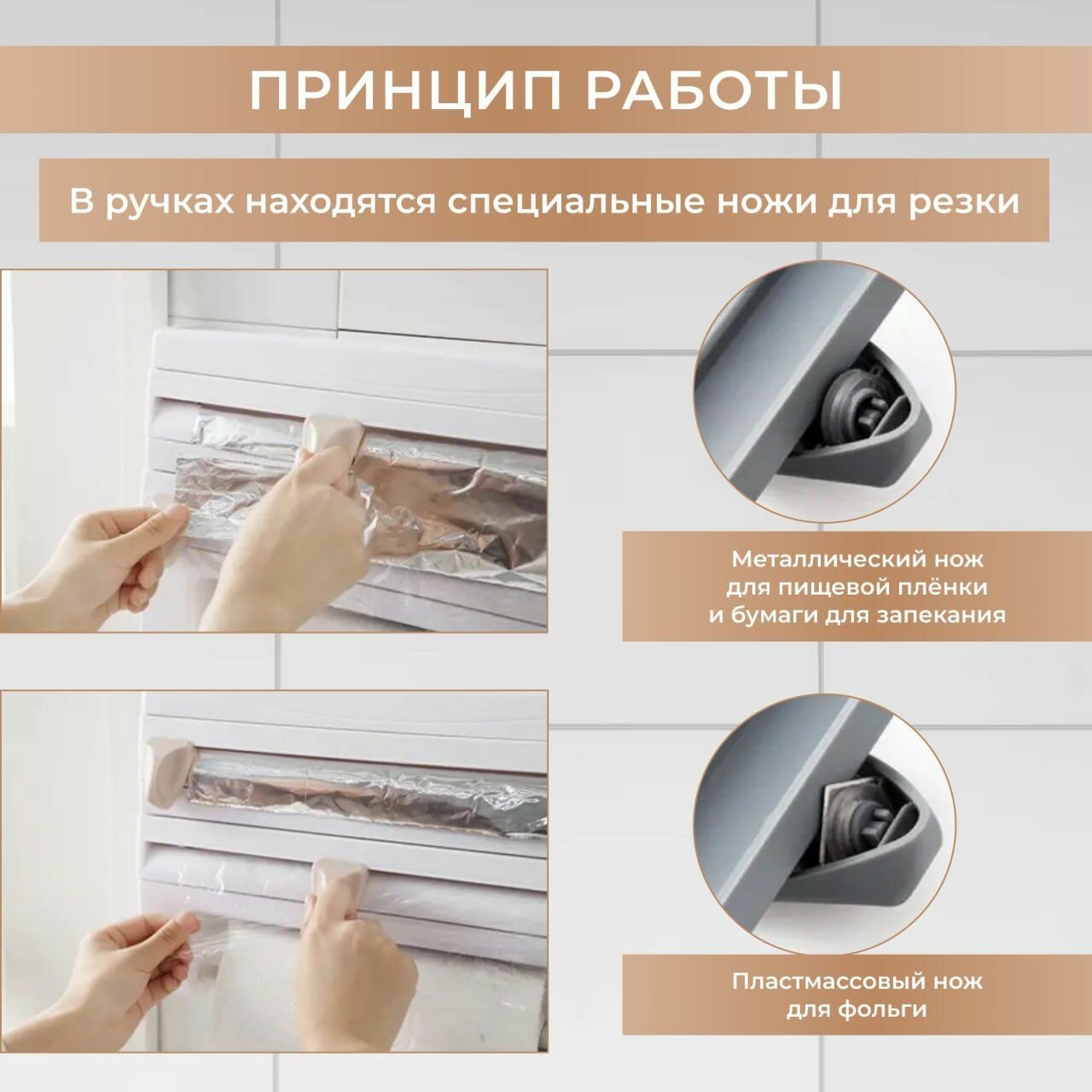 ПРИНЦИП РАБОТЫ

В ручках находятся специальные ножи для резки

Металлический нож для пищевой плёнки и бумаги для запекания

Пластмассовый нож для фольги