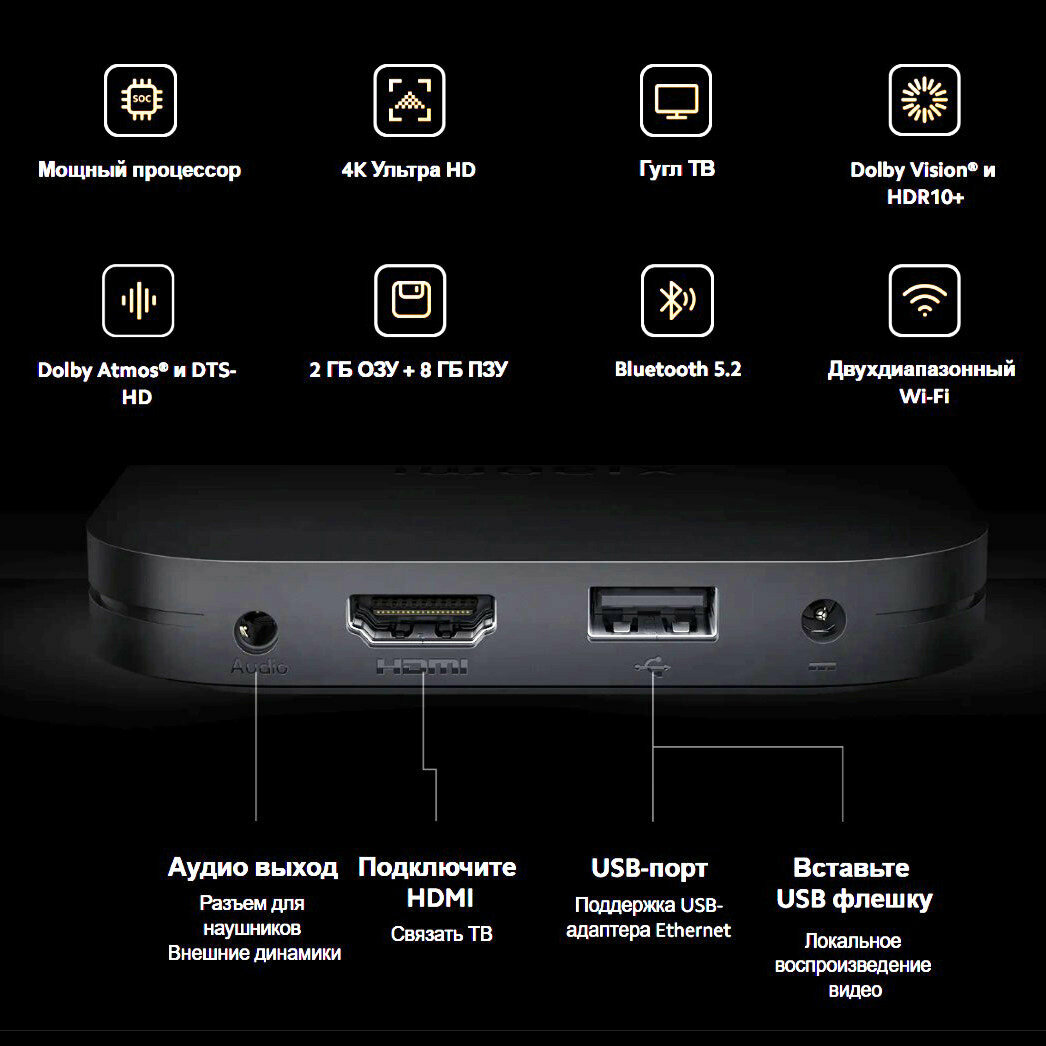 SOC

Мощный процессор

4K Ультра HD

Гугл ТВ

Dolby Vision® и HDR10+

Dolby Atmos® и DTS-HD

2 ГБ ОЗУ + 8 ГБ ПЗУ

Bluetooth 5.2

Двухдиапазонный Wi-Fi

Audio

HDMI

Аудио выход
Разъем для наушников
Внешние динамики

Подключите HDMI
Связать ТВ

USB-порт
Поддержка USB-адаптера Ethernet

Вставьте USB флешку
Локальное воспроизведение видео