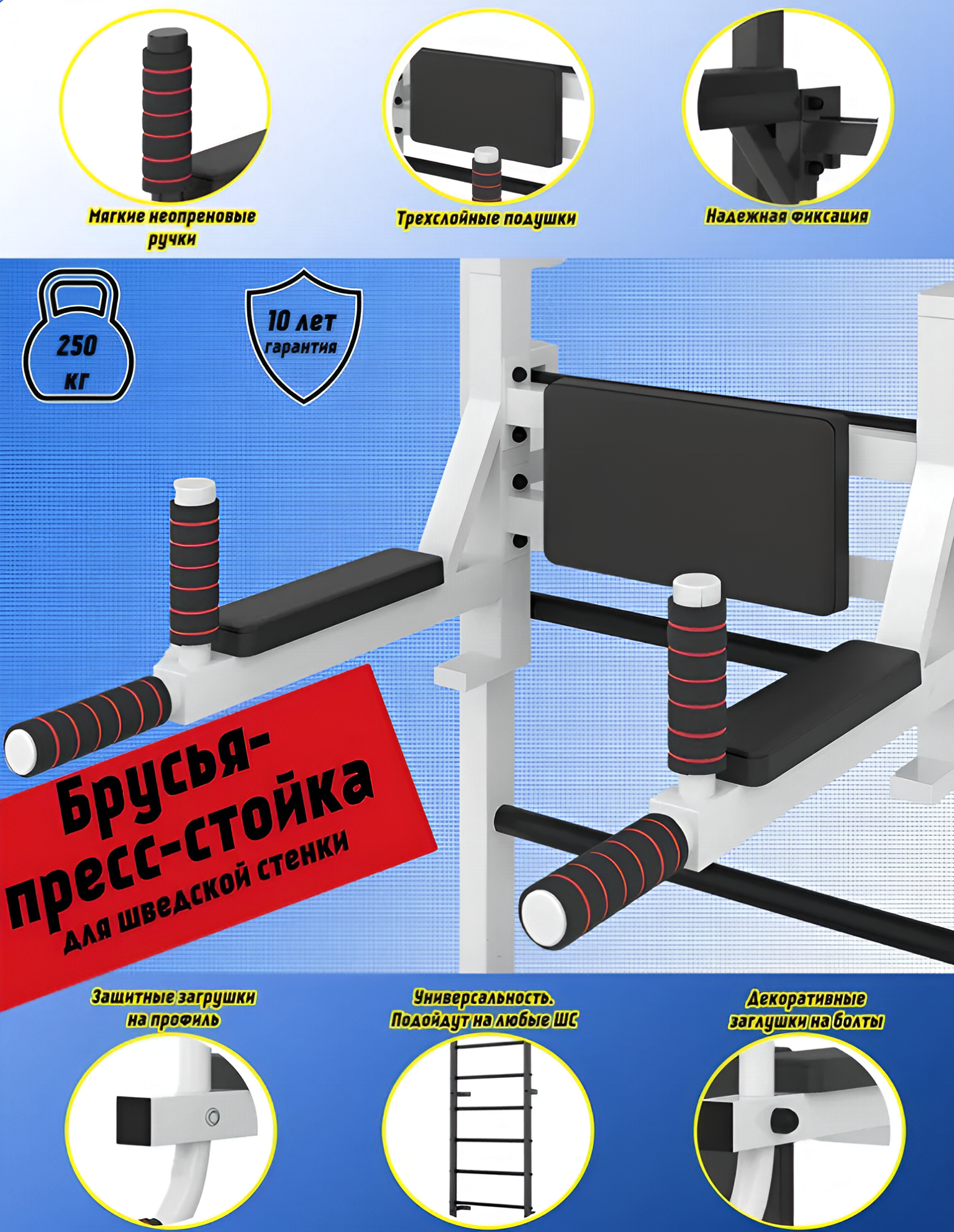 Мягкие неопреновые ручки

Трехслойные подушки

Надежная фиксация

250 кг

10 лет гарантия

Брусья-пресс-стойка

Для шведской стенки

Защитные загрушки на профиль

Универсальность. Подойдут на любые ШС

Декоративные заглушки на болты