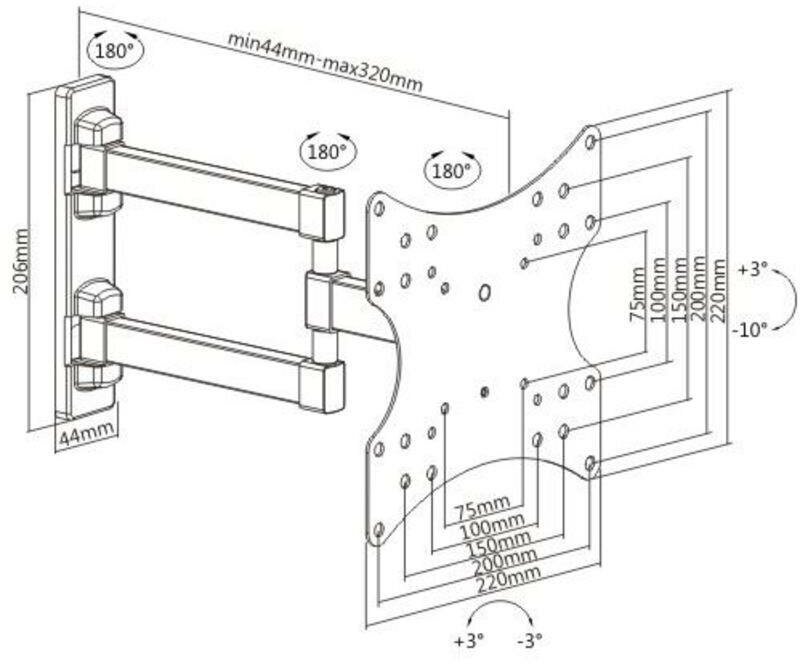 180°

min44mm-max320mm

180°

180°

206mm

44mm

75mm
100mm
150mm
200mm
220mm

+3°

-10°

75mm
100mm
150mm
200mm
220mm

+3°

-3°