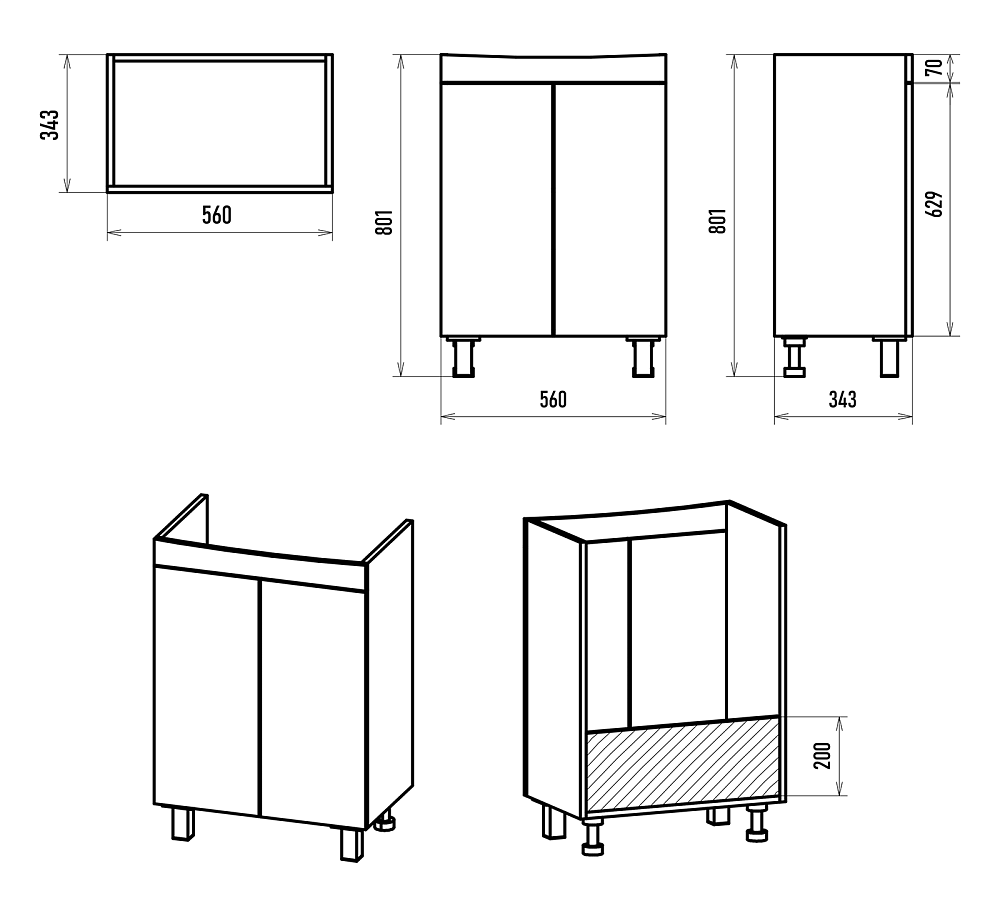 343
560
801
560
801
70
629
343
200