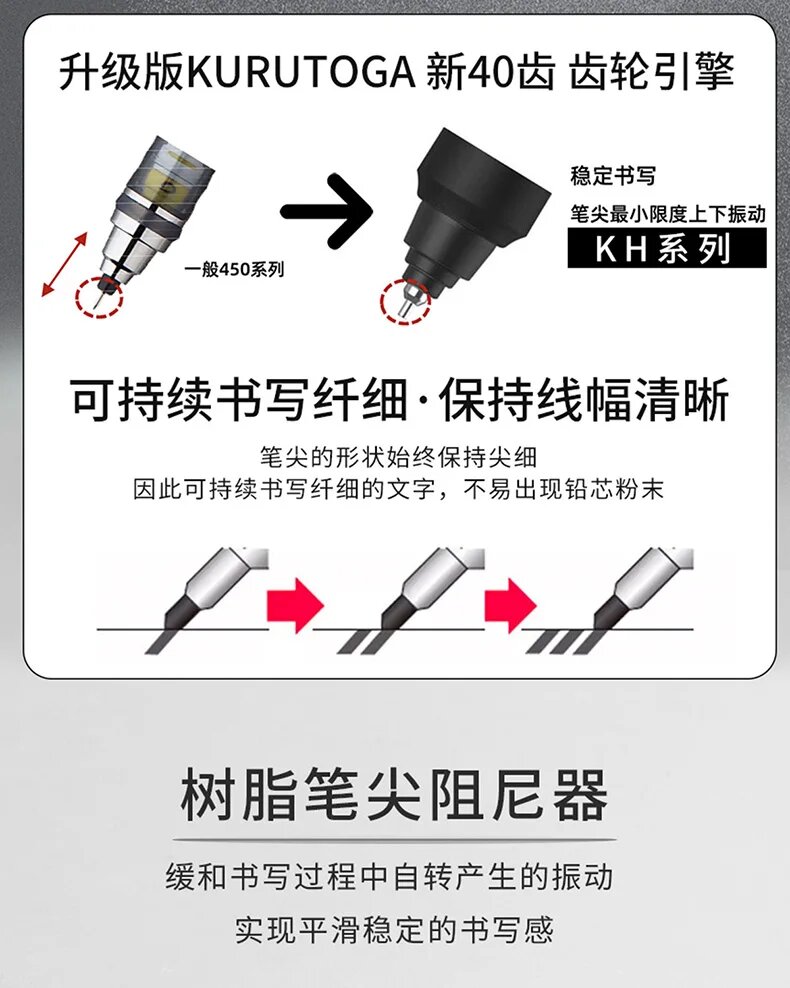 升级版KURUTOGA 新40齿 齿轮引擎

一般450系列

稳定书写
笔尖最小限度上下振动
KH系列

可持续书写纤细·保持线幅清晰

笔尖的形状始终保持尖细
因此可持续书写纤细的文字，不易出现铅芯粉末

树脂笔尖阻尼器

缓和书写过程中自转产生的振动
实现平滑稳定的书写感