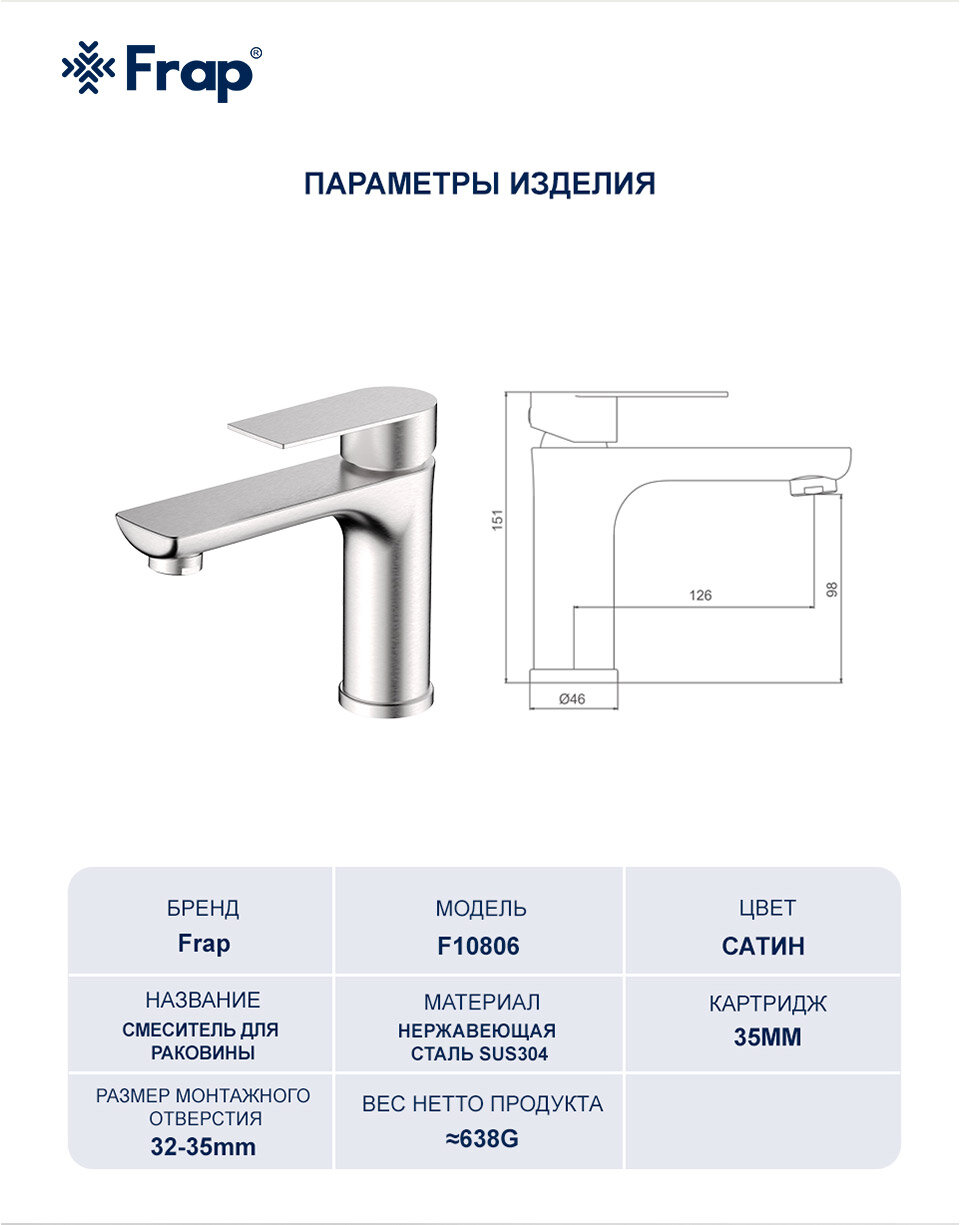 Frap®

ПАРАМЕТРЫ ИЗДЕЛИЯ

151
126
98
Ø46

| БРЕНД Frap | МОДЕЛЬ F10806 | ЦВЕТ САТИН |
|---|---|---|
| НАЗВАНИЕ СМЕСИТЕЛЬ ДЛЯ РАКОВИНЫ | МАТЕРИАЛ НЕРЖАВЕЮЩАЯ СТАЛЬ SUS304 | КАРТРИДЖ 35MM |
| РАЗМЕР МОНТАЖНОГО ОТВЕРСТИЯ 32-35mm | ВЕС НЕТТО ПРОДУКТА ≈638G | |