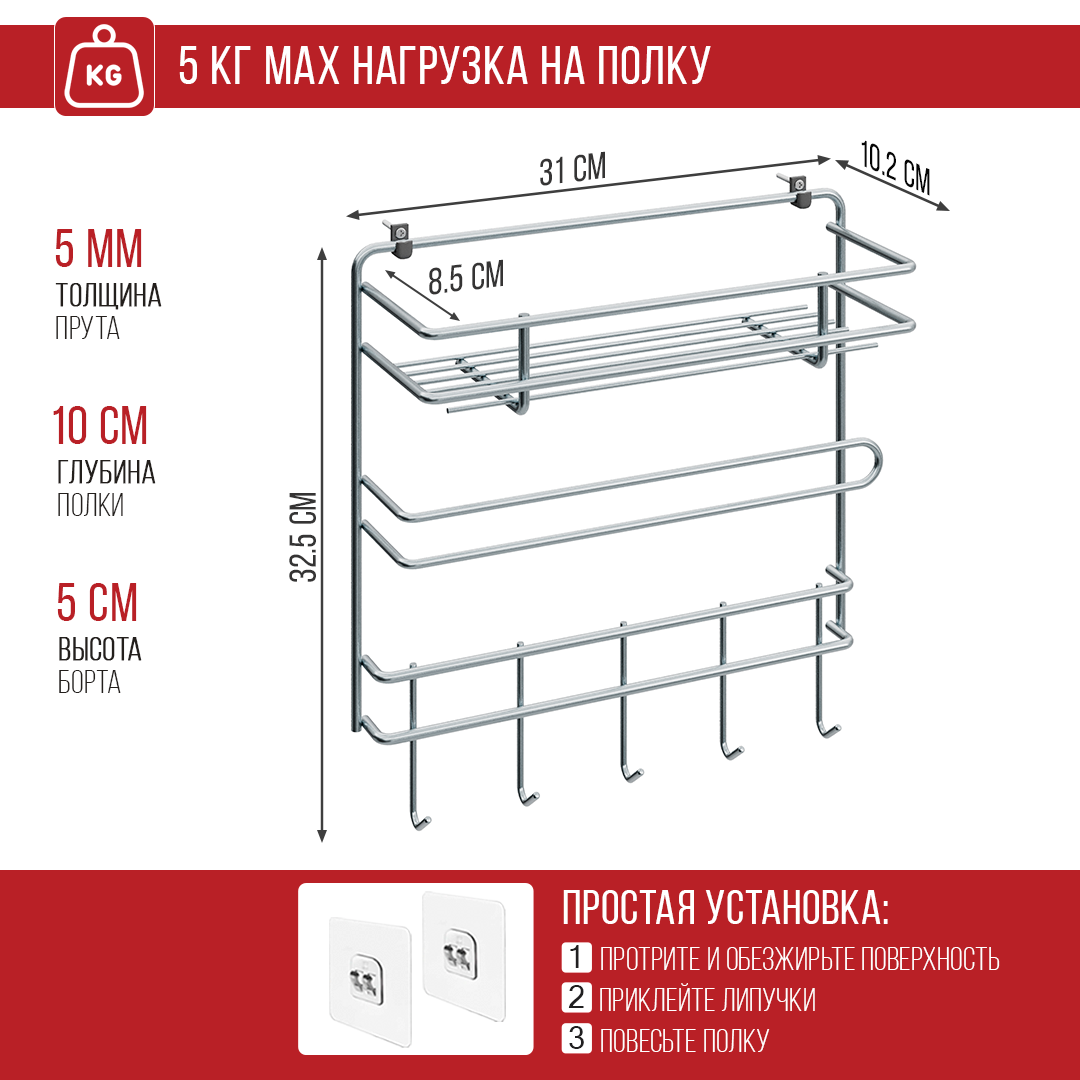 KG

5 КГ MAX НАГРУЗКА НА ПОЛКУ

5 ММ
ТОЛЩИНА
ПРУТА

10 СМ
ГЛУБИНА
ПОЛКИ

5 СМ
ВЫСОТА
БОРТА

31 СМ

10.2 СМ

8.5 СМ

32.5 СМ

ПРОСТАЯ УСТАНОВКА:

1 ПРОТРИТЕ И ОБЕЗЖИРЬТЕ ПОВЕРХНОСТЬ

2 ПРИКЛЕЙТЕ ЛИПУЧКИ

3 ПОВЕСЬТЕ ПОЛКУ