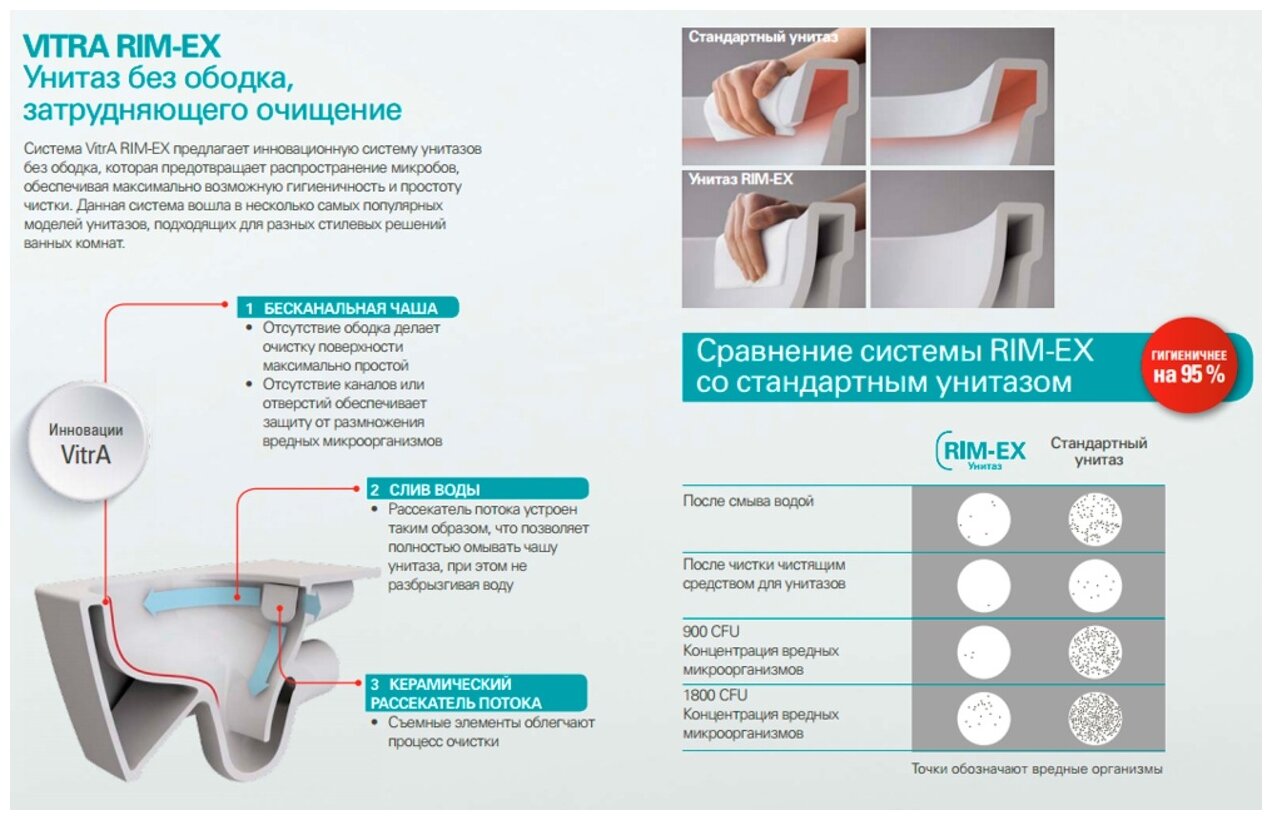 VITRA RIM-EX
Унитаз без ободка, затрудняющего очищение

Система VitrA RIM-EX предлагает инновационную систему унитазов без ободка, которая предотвращает распространение микробов, обеспечивая максимально возможную гигиеничность и простоту чистки. Данная система вошла в несколько самых популярных моделей унитазов, подходящих для разных стилевых решений ванных комнат.

Инновации VitrA

1 БЕСКАНАЛЬНАЯ ЧАША
• Отсутствие ободка делает очистку поверхности максимально простой
• Отсутствие каналов или отверстий обеспечивает защиту от размножения вредных микроорганизмов

2 СЛИВ ВОДЫ
• Рассекатель потока устроен таким образом, что позволяет полностью омывать чашу унитаза, при этом не разбрызгивая воду

3 КЕРАМИЧЕСКИЙ РАССЕКАТЕЛЬ ПОТОКА
• Съемные элементы облегчают процесс очистки

Стандартный унитаз

Унитаз RIM-EX

Сравнение системы RIM-EX со стандартным унитазом

ГИГИЕНИЧНЕЕ на 95 %

| | RIM-EX Унитаз | Стандартный унитаз |
|---|---|---|
| После смыва водой | | |
| После чистки чистящим средством для унитазов | | |
| 900 CFU Концентрация вредных микроорганизмов | | |
| 1800 CFU Концентрация вредных микроорганизмов | | |

Точки обозначают вредные организмы