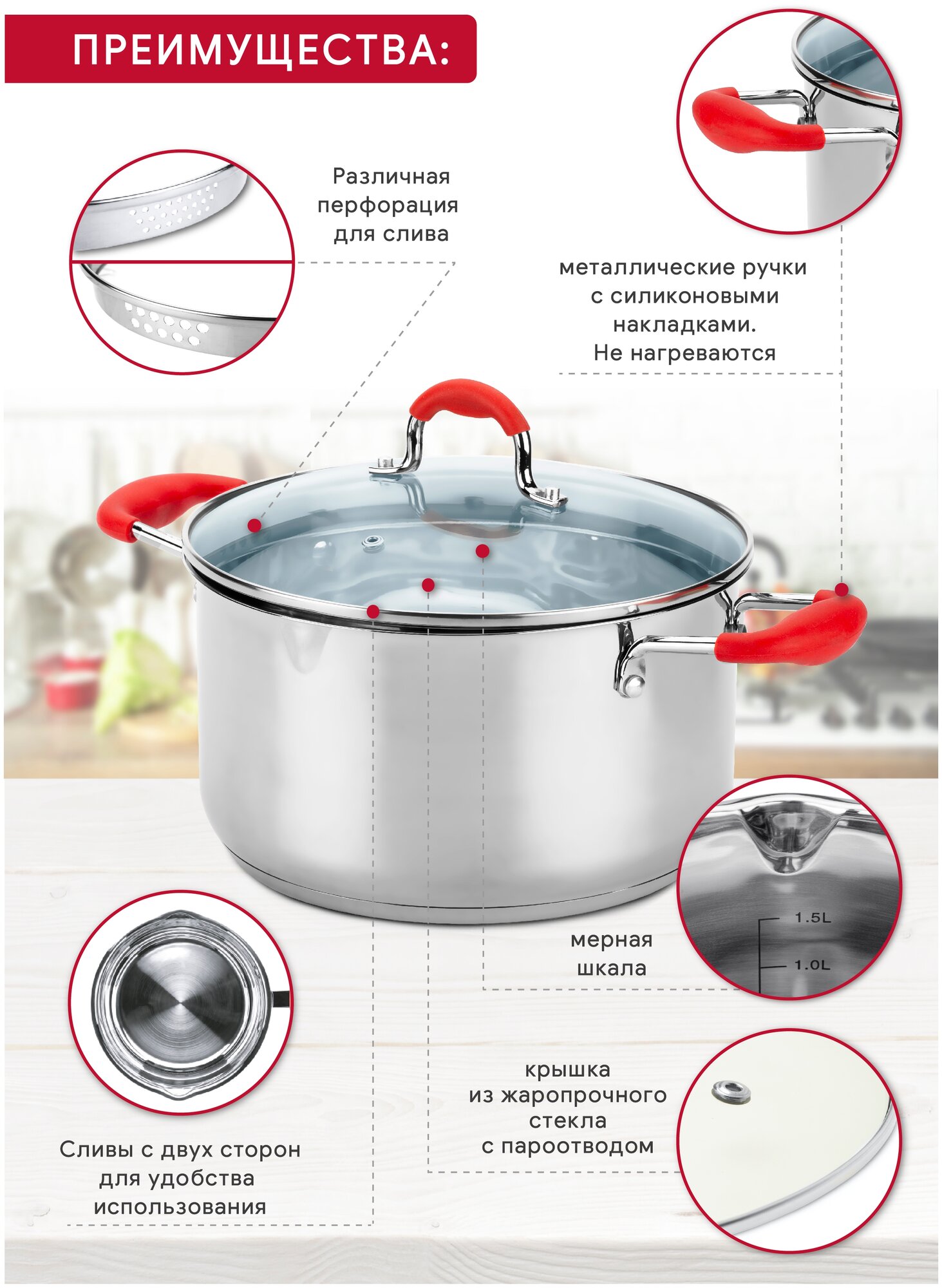 ПРЕИМУЩЕСТВА:

Различная перфорация для слива

металлические ручки с силиконовыми накладками. Не нагреваются

1.5L

1.0L

мерная шкала

крышка из жаропрочного стекла с пароотводом

Сливы с двух сторон для удобства использования