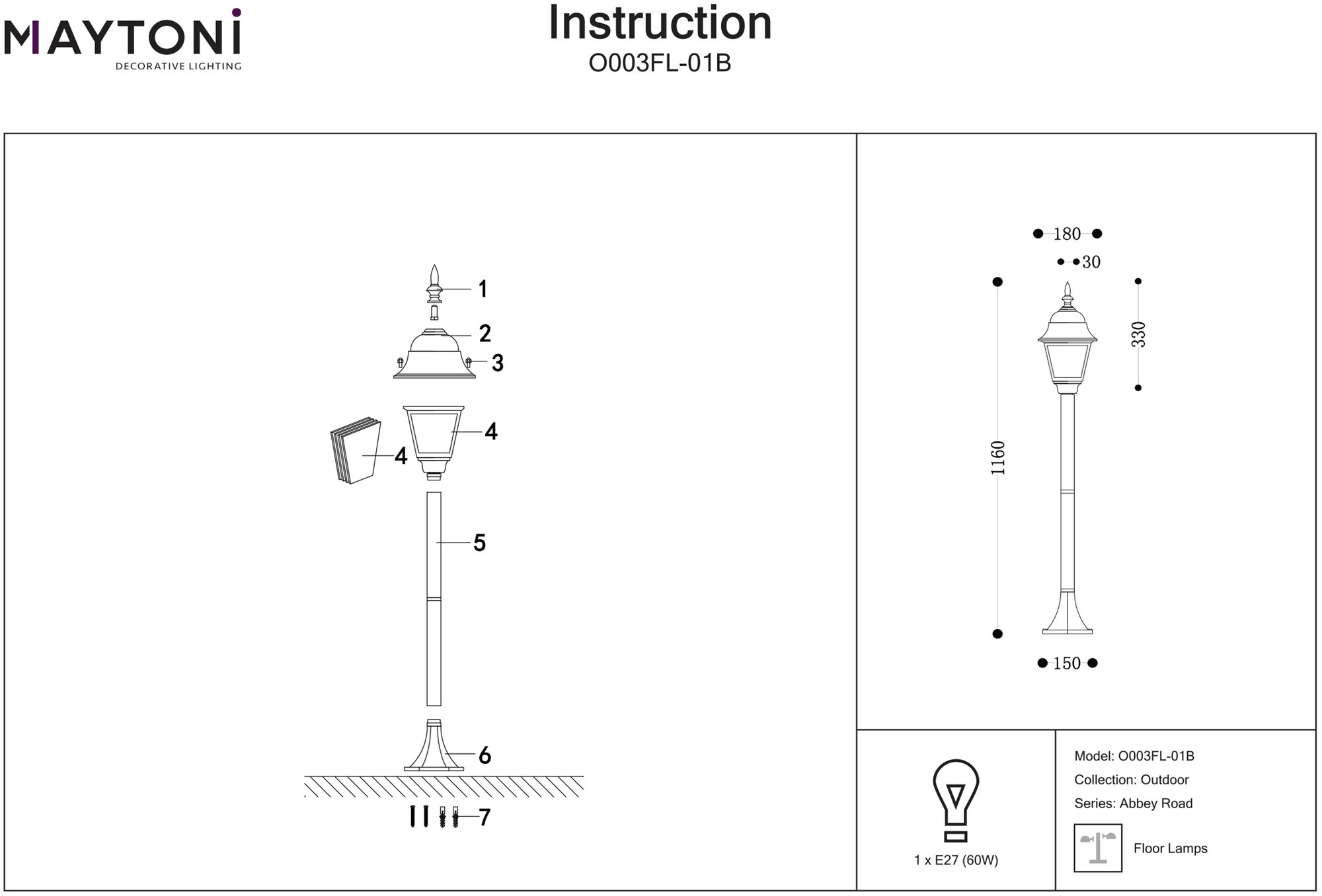 MAYTONI
DECORATIVE LIGHTING

Instruction
O003FL-01B

1
2
3
4
4
5
6
7

180
30
330
1160
150

1 x E27 (60W)

Model: O003FL-01B
Collection: Outdoor
Series: Abbey Road

Floor Lamps