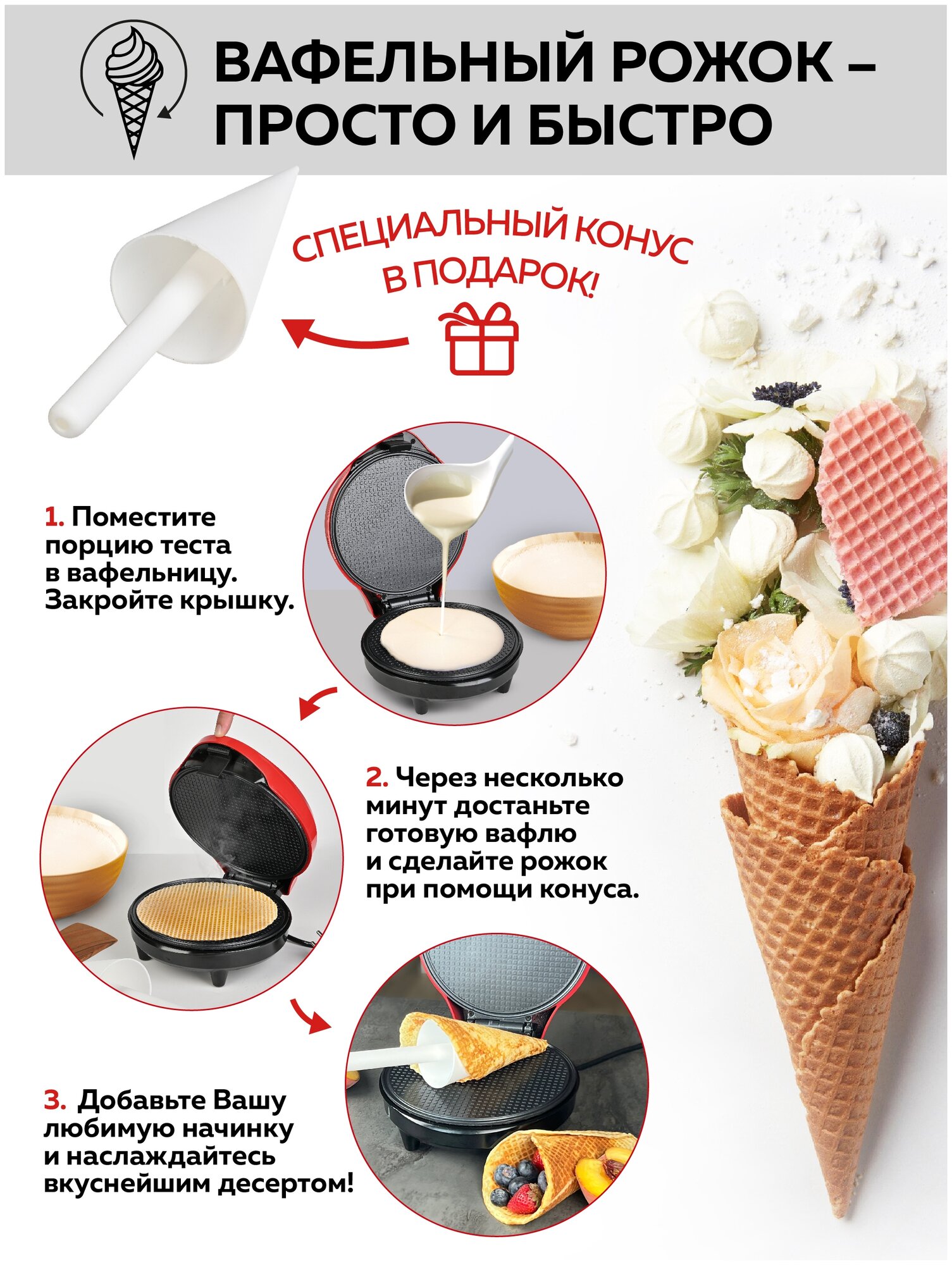 ВАФЕЛЬНЫЙ РОЖОК – ПРОСТО И БЫСТРО

СПЕЦИАЛЬНЫЙ КОНУС В ПОДАРОК!

1. Поместите порцию теста в вафельницу. Закройте крышку.

2. Через несколько минут достаньте готовую вафлю и сделайте рожок при помощи конуса.

3. Добавьте Вашу любимую начинку и наслаждайтесь вкуснейшим десертом!