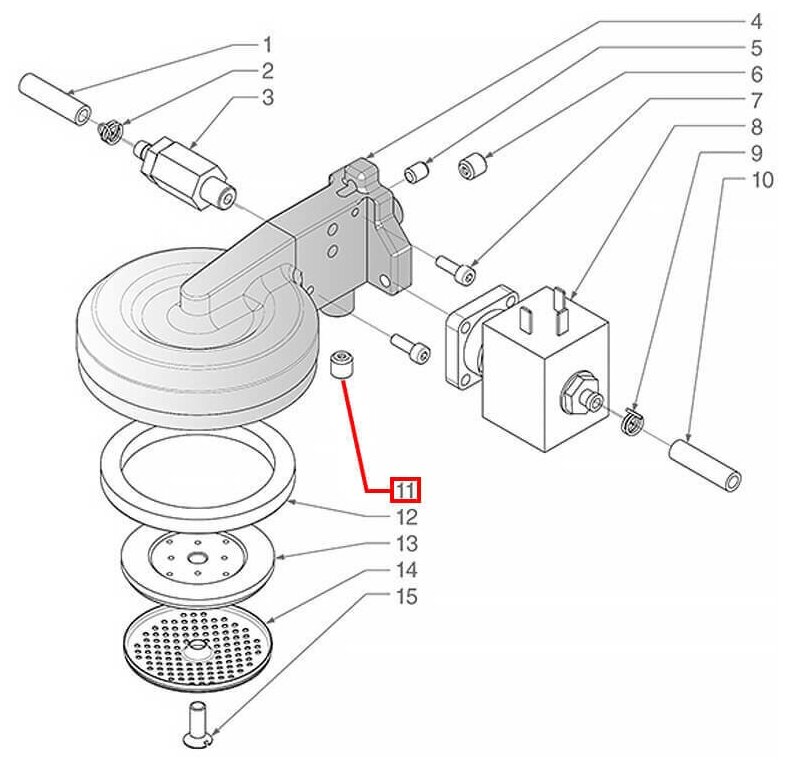 1
2
3
4
5
6
7
8
9
10
11
12
13
14
15