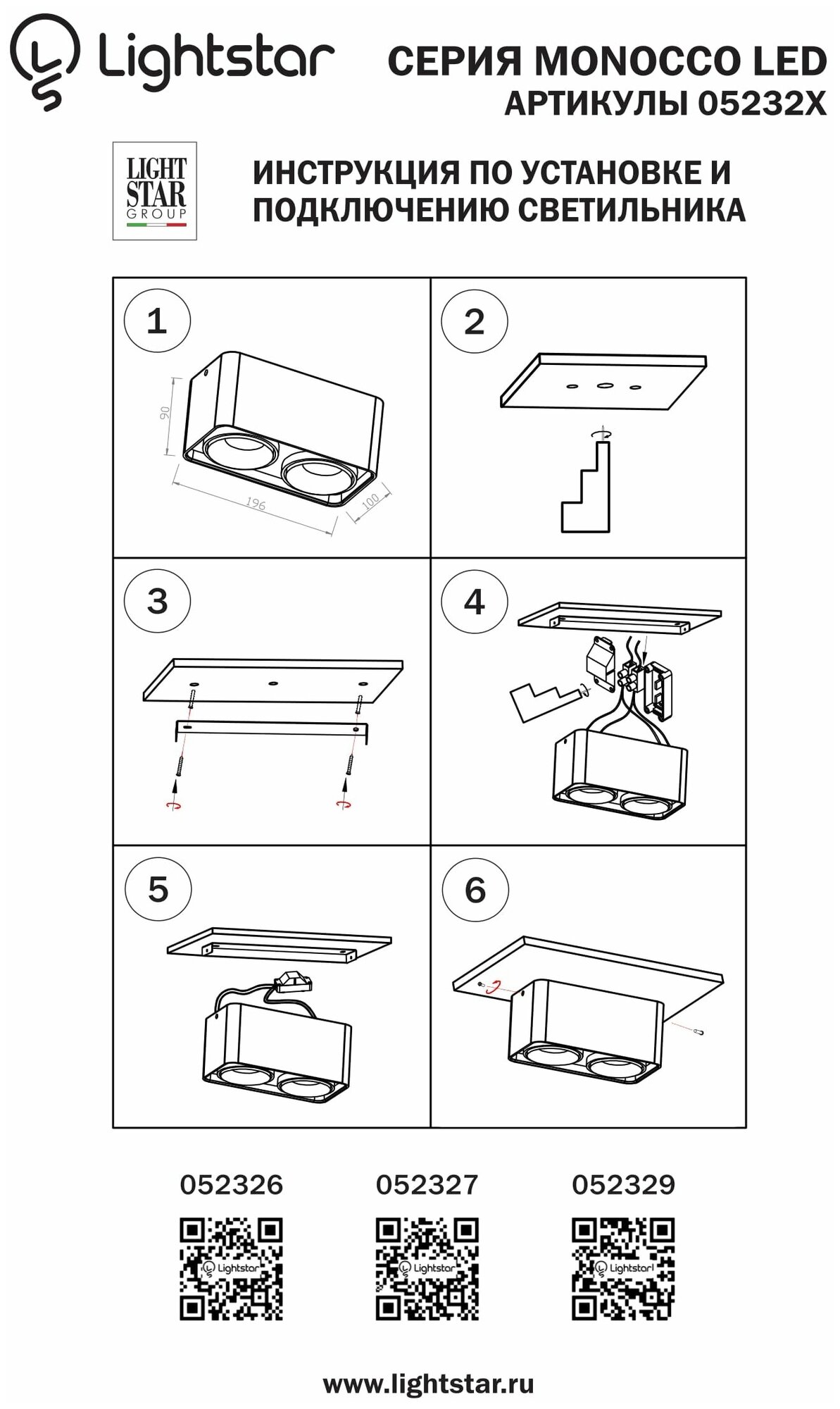 Lightstar

СЕРИЯ MONOCCO LED
АРТИКУЛЫ 05232X

LIGHT STAR GROUP

ИНСТРУКЦИЯ ПО УСТАНОВКЕ И ПОДКЛЮЧЕНИЮ СВЕТИЛЬНИКА

1

90

196

100

2

3

4

5

6

052326

Lightstar

052327

Lightstar

052329

Lightstar

www.lightstar.ru