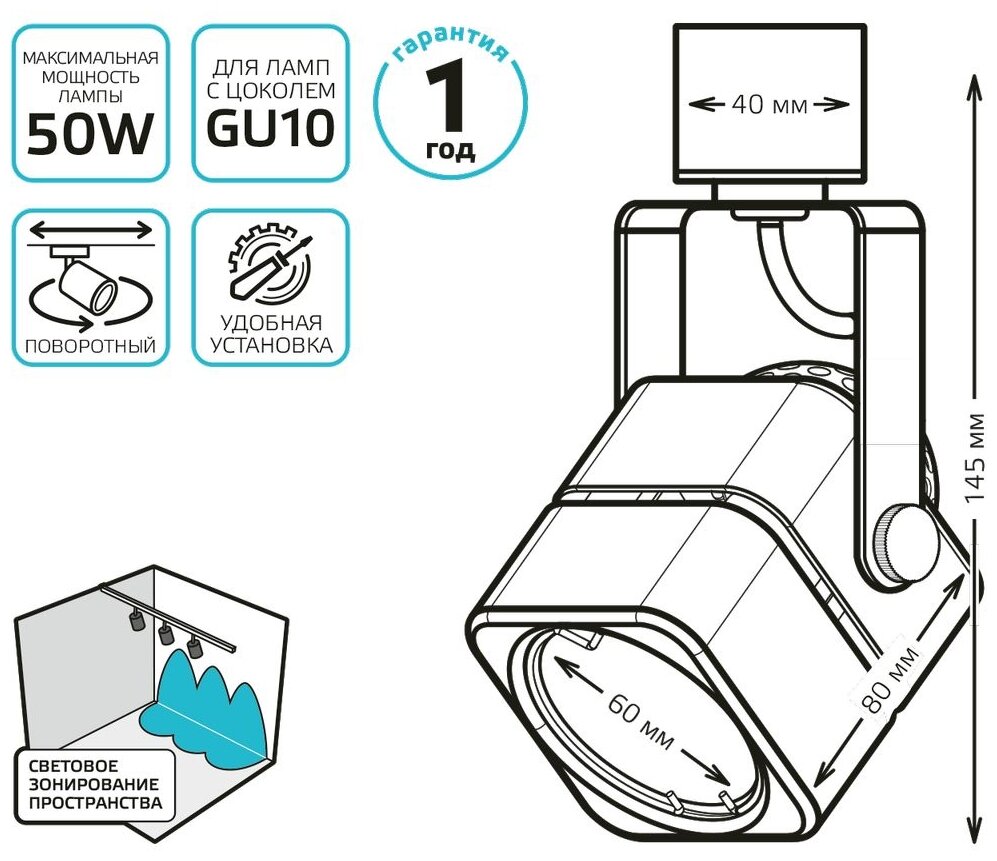 МАКСИМАЛЬНАЯ МОЩНОСТЬ ЛАМПЫ
50W

ДЛЯ ЛАМП С ЦОКОЛЕМ
GU10

гарантия
1
год

ПОВОРОТНЫЙ

УДОБНАЯ УСТАНОВКА

СВЕТОВОЕ ЗОНИРОВАНИЕ ПРОСТРАНСТВА

40 мм

145 мм

80 мм

60 мм